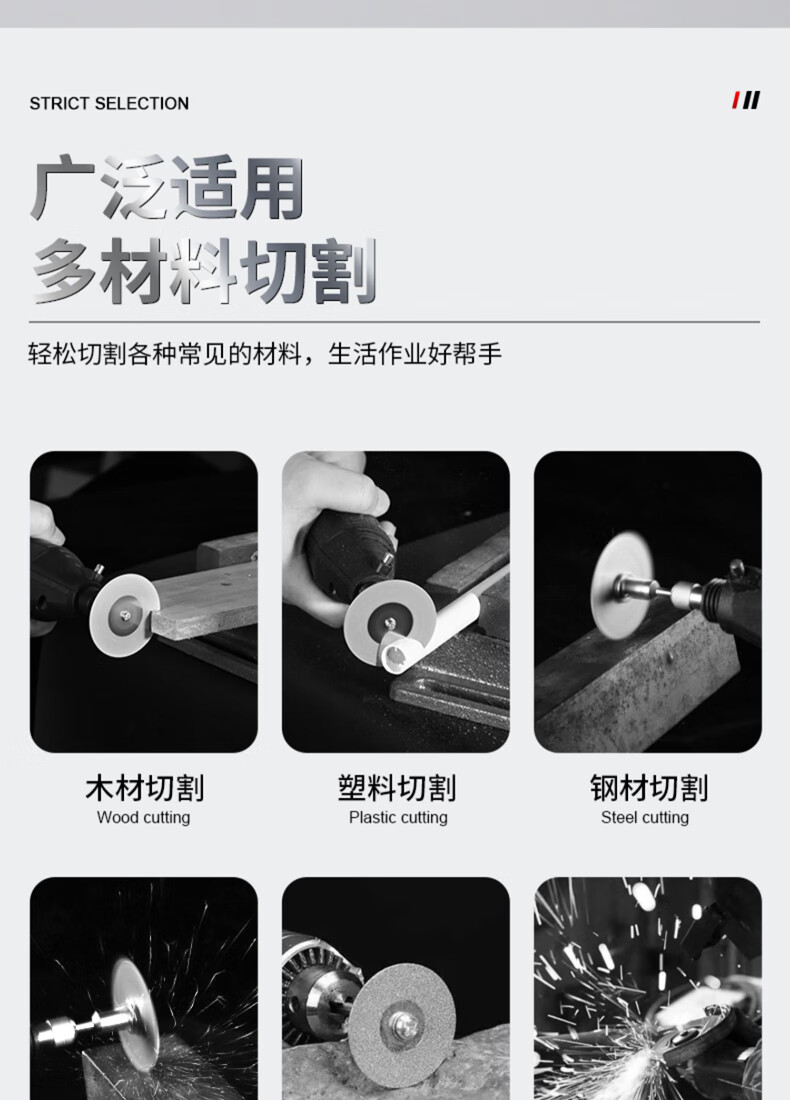 STRICT SELECTION

广泛适用
多材料切割

轻松切割各种常见的材料，生活作业好帮手

木材切割
Wood cutting

塑料切割
Plastic cutting

钢材切割
Steel cutting