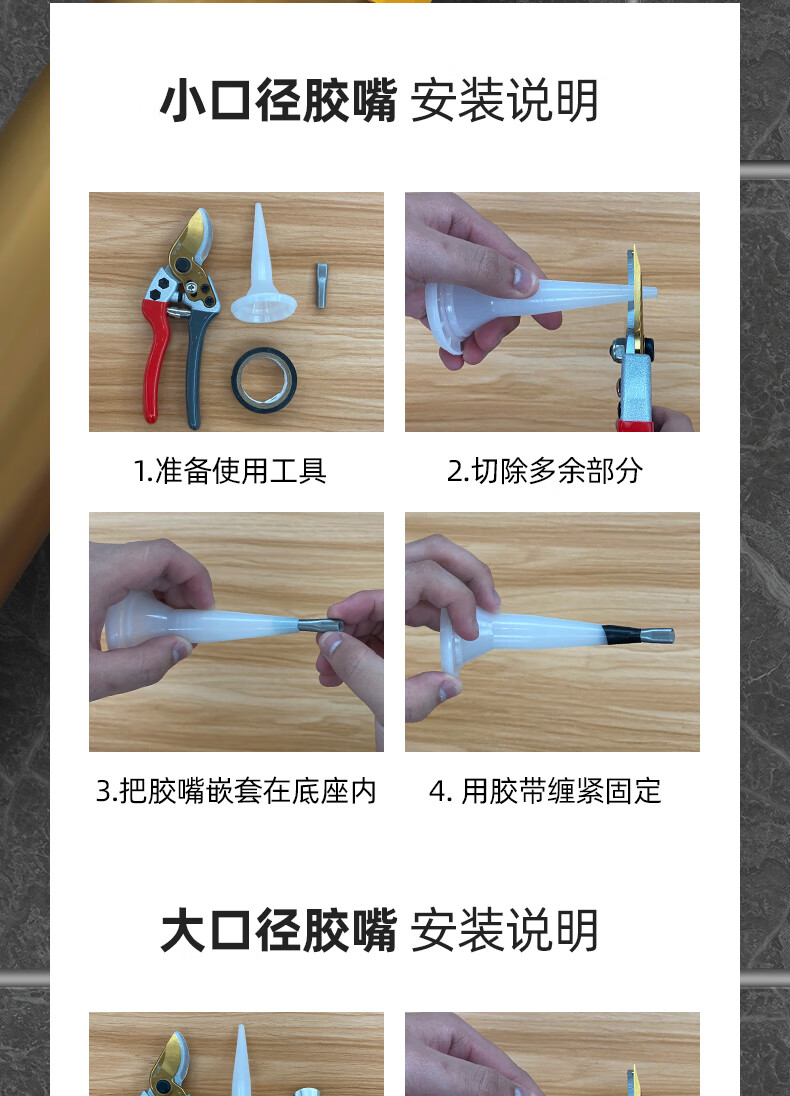 小口径胶嘴 安装说明

1.准备使用工具

2.切除多余部分

3.把胶嘴嵌套在底座内

4. 用胶带缠紧固定

大口径胶嘴 安装说明