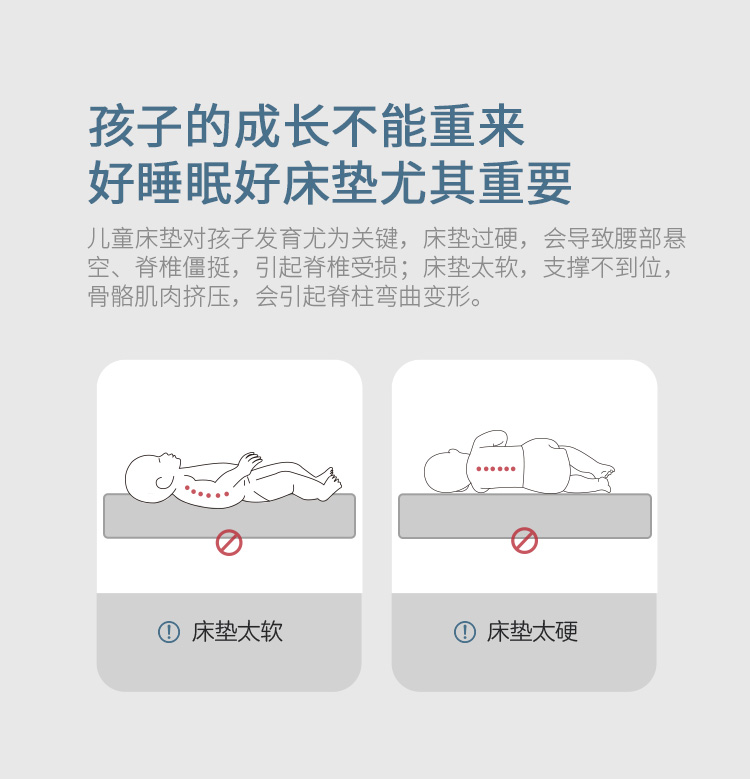 孩子的成长不能重来
好睡眠好床垫尤其重要

儿童床垫对孩子发育尤为关键，床垫过硬，会导致腰部悬空、脊椎僵挺，引起脊椎受损；床垫太软，支撑不到位，骨骼肌肉挤压，会引起脊柱弯曲变形。

床垫太软

床垫太硬