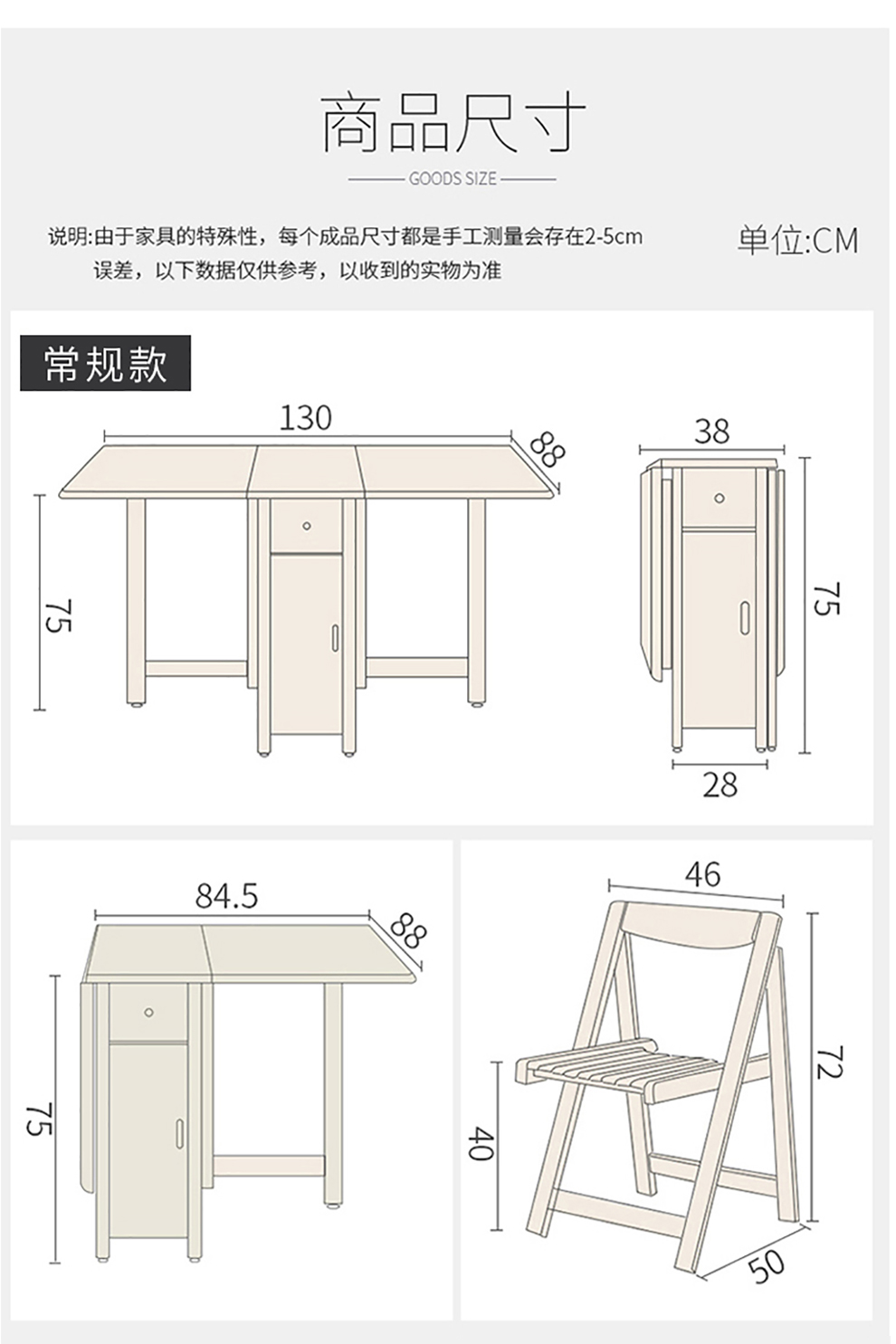 商品尺寸

GOODS SIZE

说明:由于家具的特殊性，每个成品尺寸都是手工测量会存在2-5cm误差，以下数据仅供参考，以收到的实物为准

单位:CM

常规款

130

88

75

38

75

28

84.5

88

75

46

72

40

50