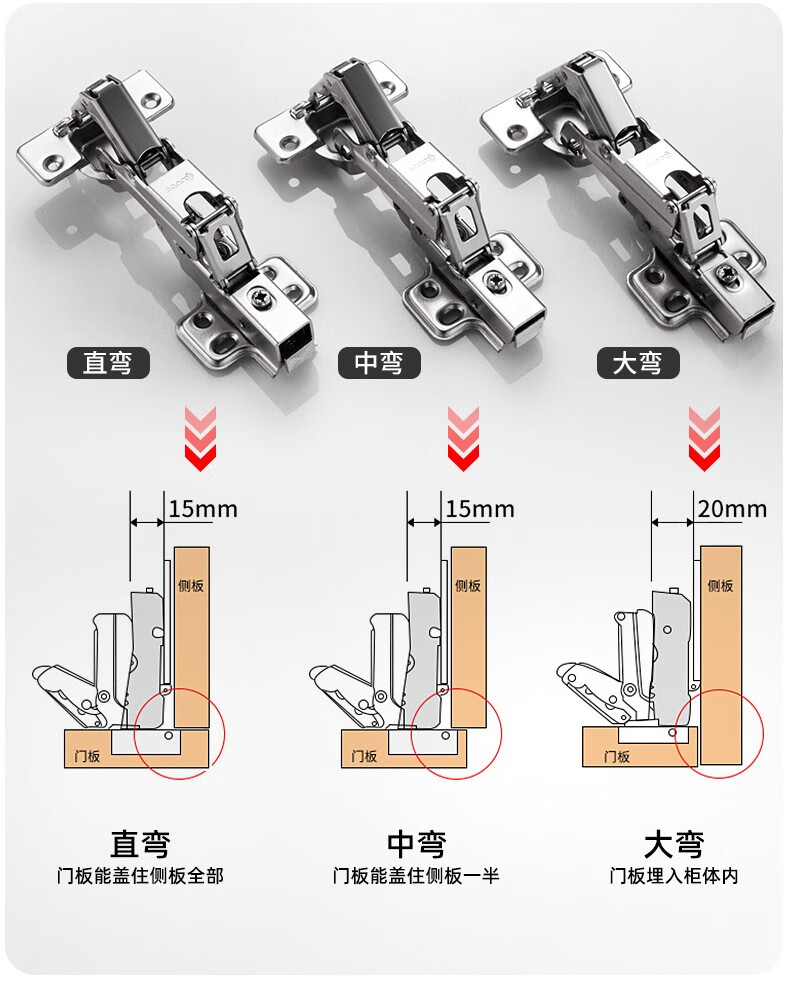 直弯

中弯

大弯

15mm

侧板

门板

15mm

侧板

门板

20mm

侧板

门板

直弯
门板能盖住侧板全部

中弯
门板能盖住侧板一半

大弯
门板埋入柜体内