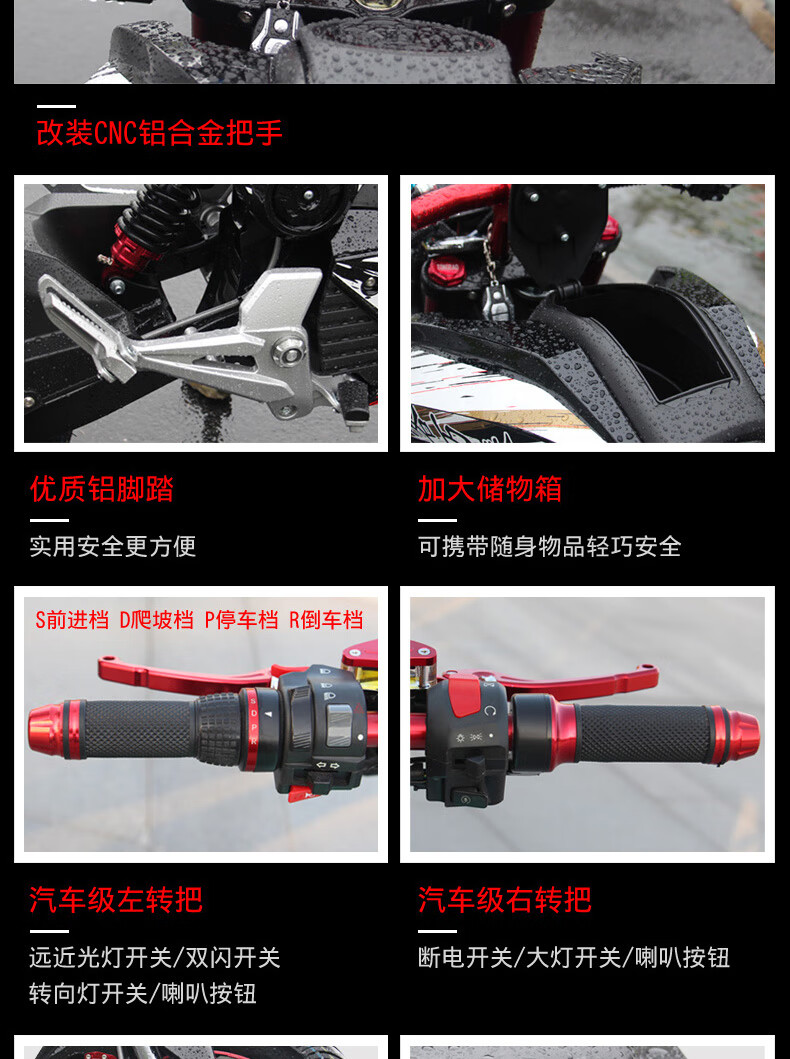 改装CNC铝合金把手

优质铝脚踏

实用安全更方便

加大储物箱

可携带随身物品轻巧安全

S前进档 D爬坡档 P停车档 R倒车档

汽车级左转把

远近光灯开关/双闪开关
转向灯开关/喇叭按钮

汽车级右转把

断电开关/大灯开关/喇叭按钮