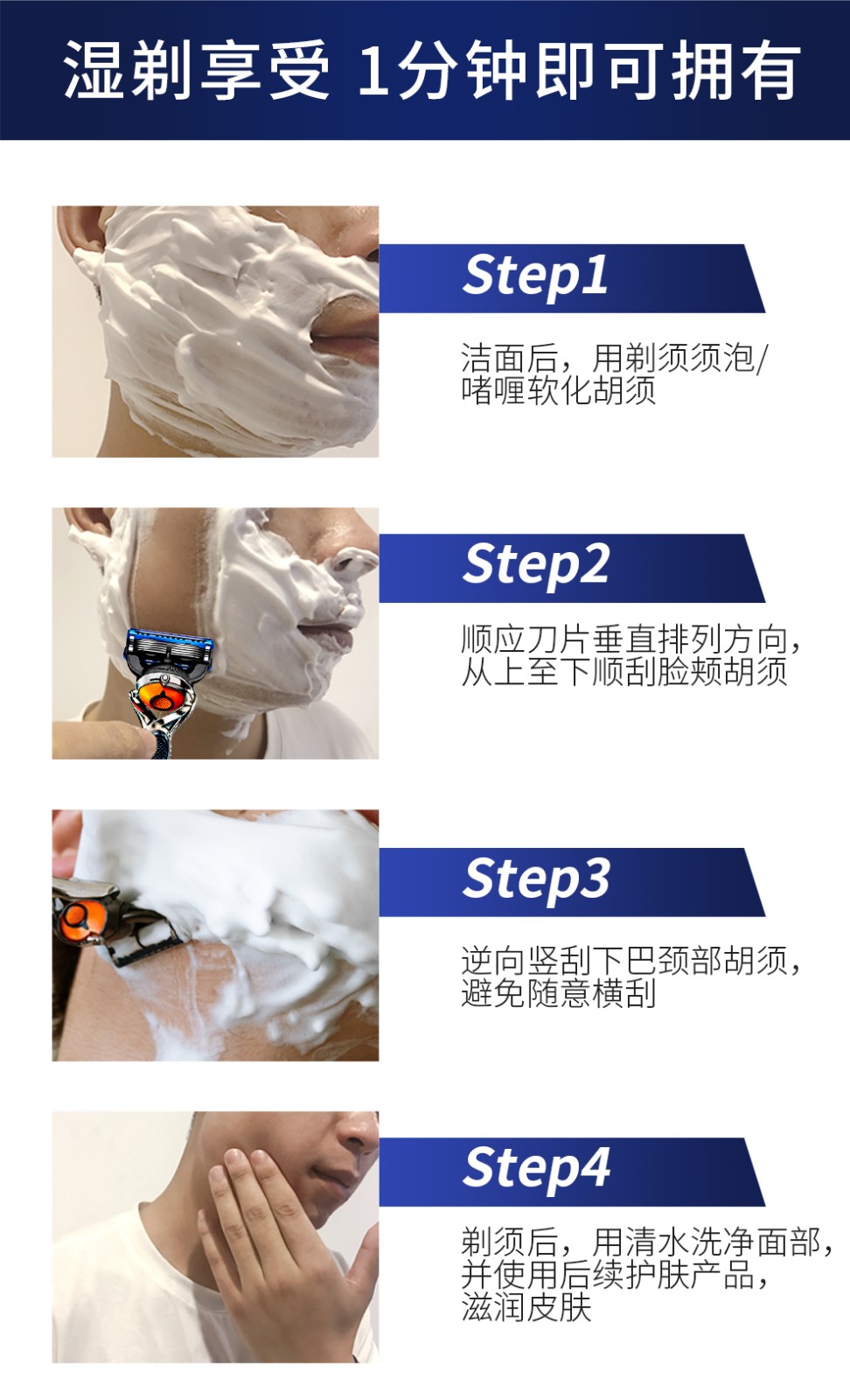 湿剃享受 1分钟即可拥有

Step1

洁面后，用剃须须泡/啫喱软化胡须

Step2

顺应刀片垂直排列方向，从上至下顺刮脸颊胡须

Step3

逆向竖刮下巴颈部胡须，避免随意横刮

Step4

剃须后，用清水洗净面部，并使用后续护肤产品，滋润皮肤