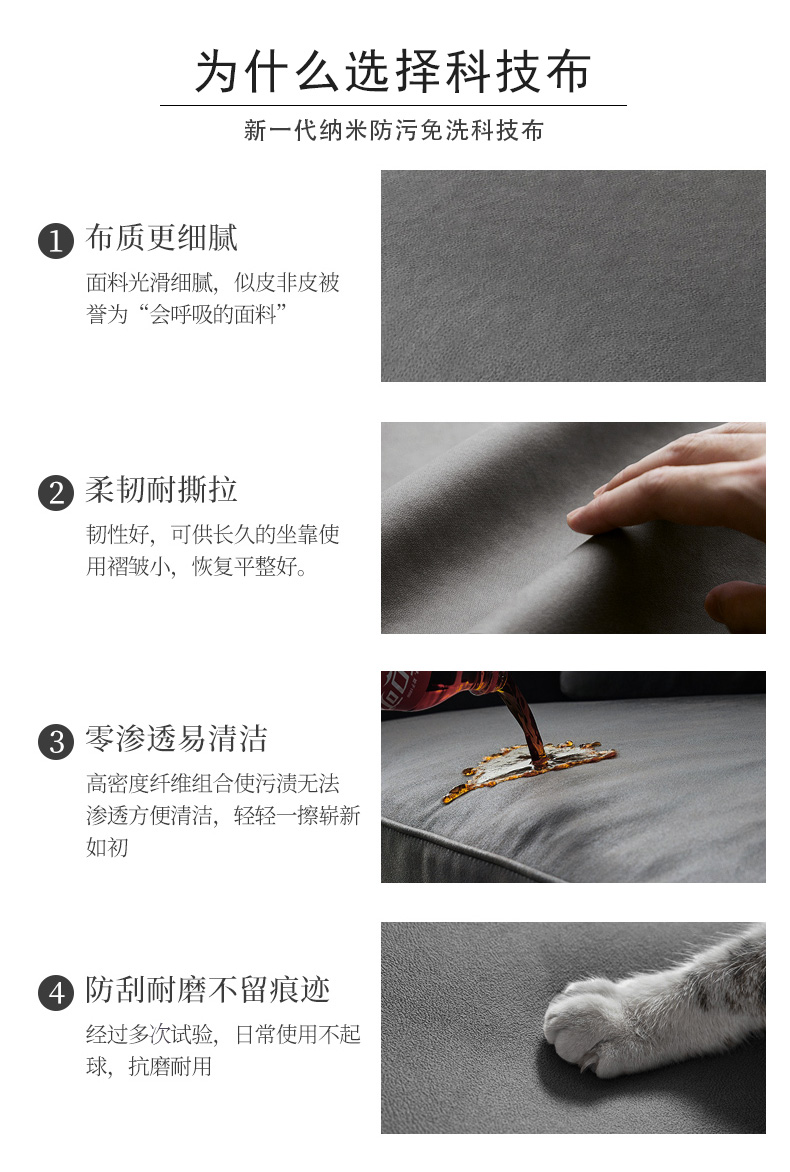 为什么选择科技布

新一代纳米防污免洗科技布

1 布质更细腻

面料光滑细腻，似皮非皮被誉为“会呼吸的面料”

2 柔韧耐撕拉

韧性好，可供长久的坐靠使用褶皱小，恢复平整好。

3 零渗透易清洁

高密度纤维组合使污渍无法渗透方便清洁，轻轻一擦崭新如初

4 防刮耐磨不留痕迹

经过多次试验，日常使用不起球，抗磨耐用