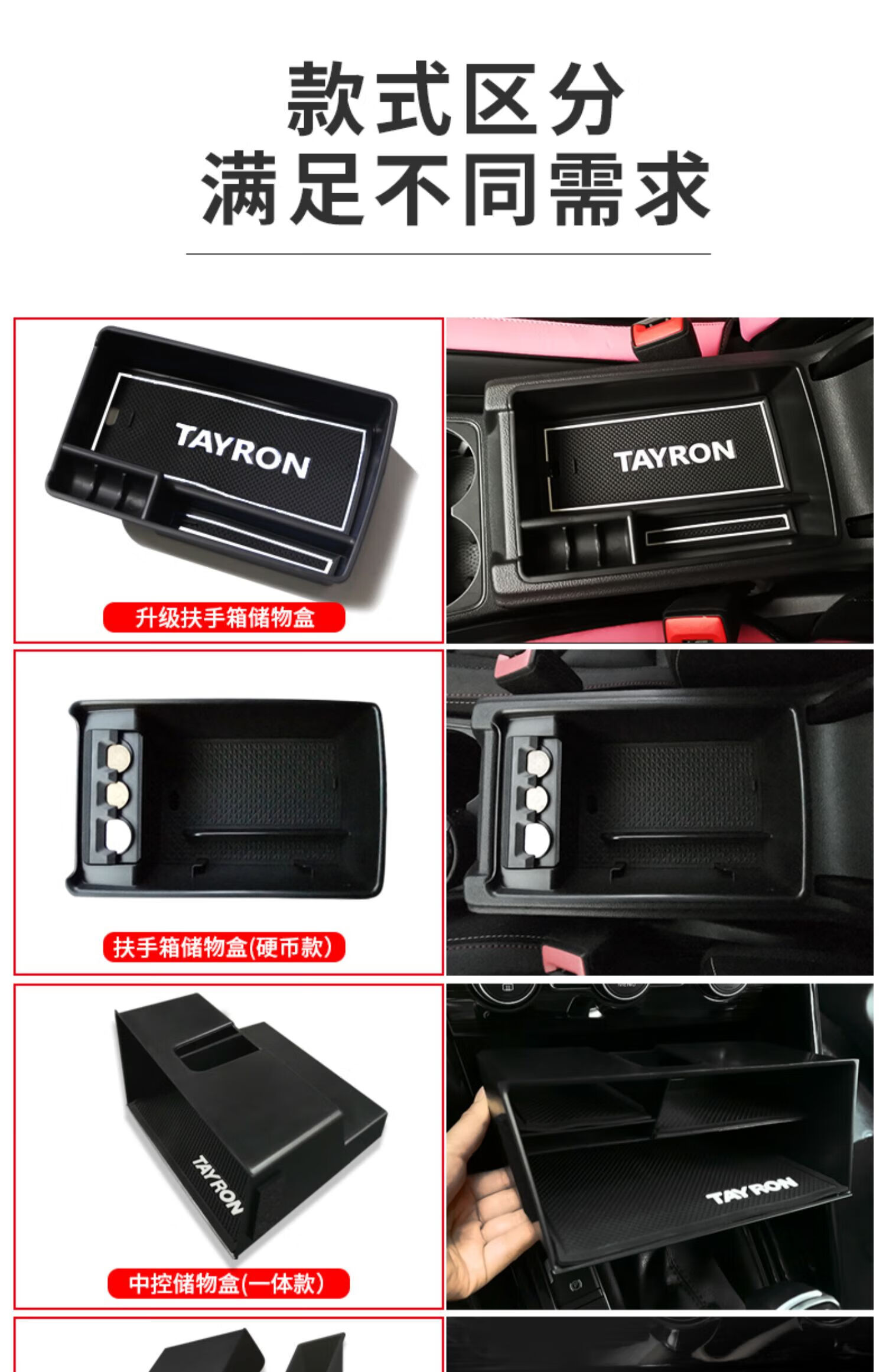 款式区分
满足不同需求

TAYRON

升级扶手箱储物盒

TAYRON

扶手箱储物盒(硬币款)

TAYRON

中控储物盒(一体款)

TAYRON