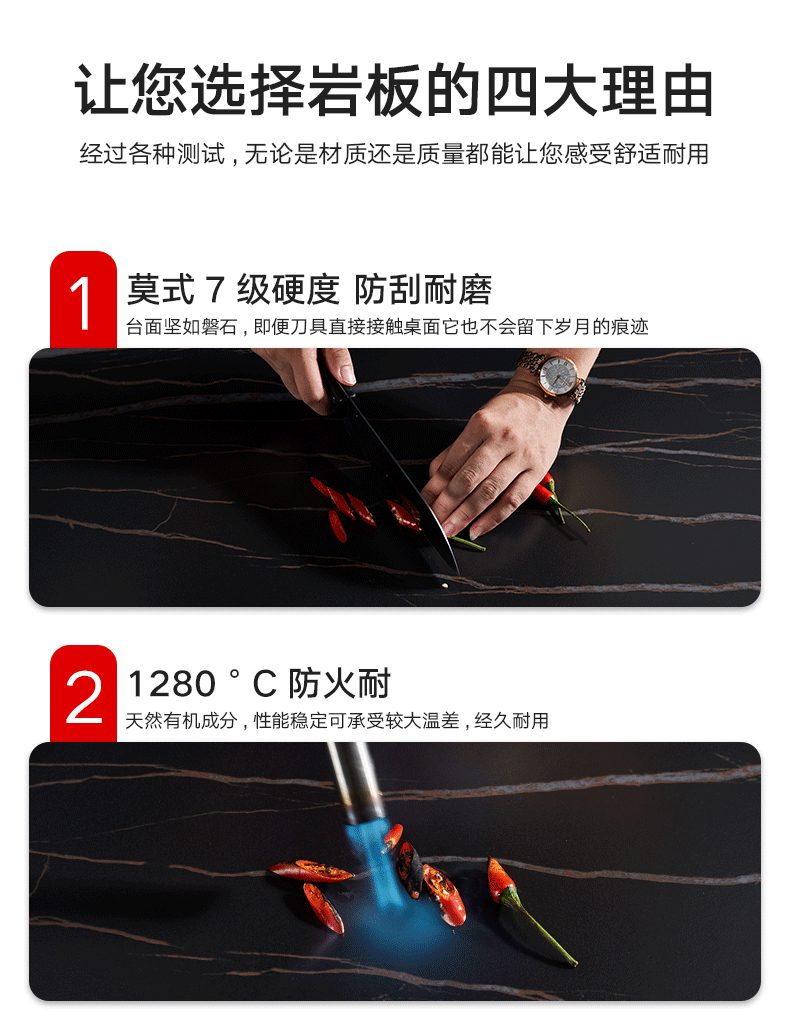 让您选择岩板的四大理由

经过各种测试，无论是材质还是质量都能让您感受舒适耐用

1 莫式 7 级硬度 防刮耐磨

台面坚如磐石，即便刀具直接接触桌面它也不会留下岁月的痕迹

2 1280 ° C 防火耐

天然有机成分，性能稳定可承受较大温差，经久耐用