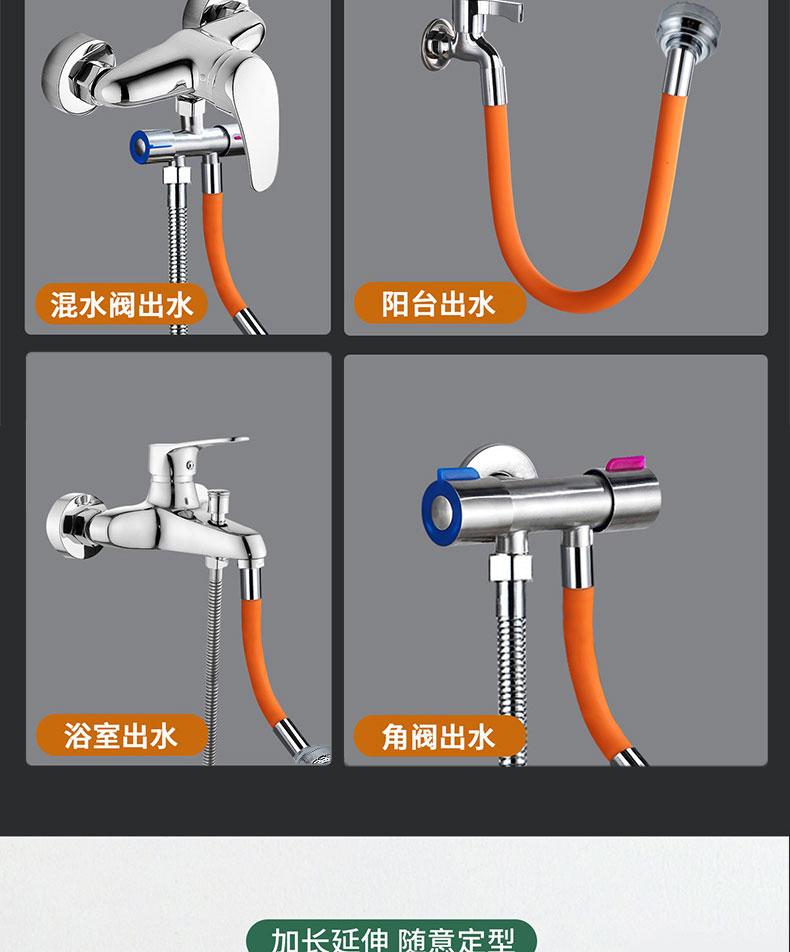 混水阀出水

阳台出水

浴室出水

角阀出水

加长延伸 随意定型