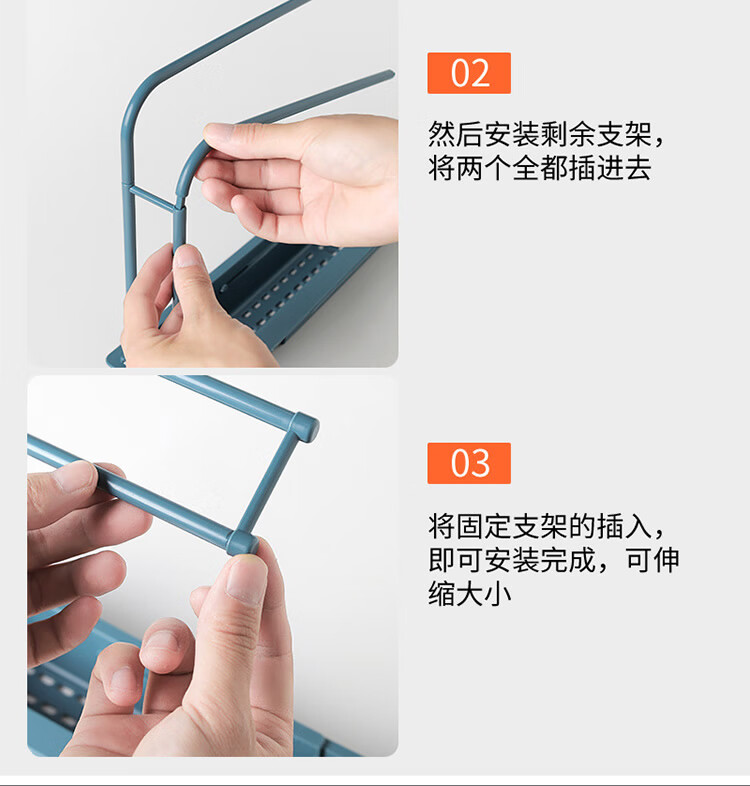 02

然后安装剩余支架，将两个全都插进去

03

将固定支架的插入，即可安装完成，可伸缩大小