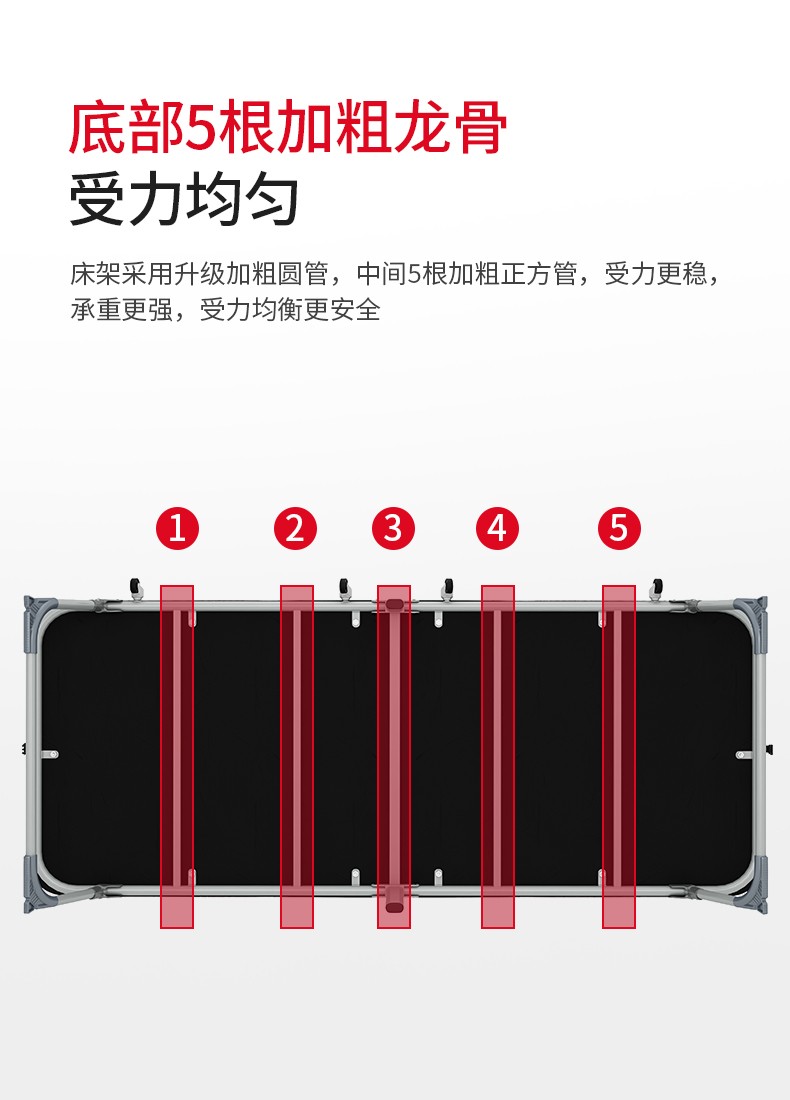 底部5根加粗龙骨
受力均匀

床架采用升级加粗圆管，中间5根加粗正方管，受力更稳，承重更强，受力均衡更安全

1 2 3 4 5