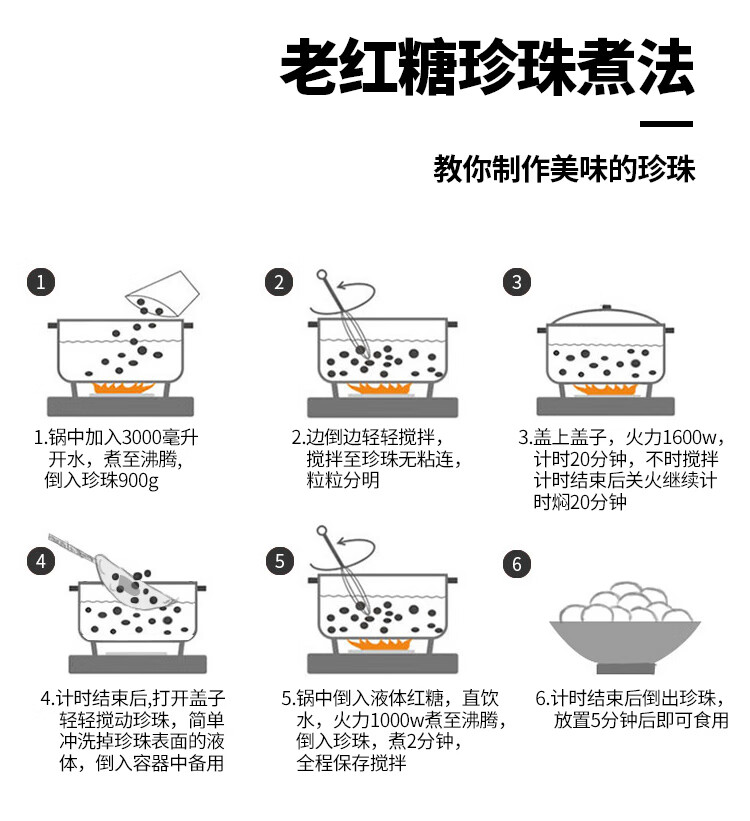 老红糖珍珠煮法

教你制作美味的珍珠

1

1.锅中加入3000毫升开水，煮至沸腾，倒入珍珠900g

2

2.边倒边轻轻搅拌，搅拌至珍珠无粘连，粒粒分明

3

3.盖上盖子，火力1600w，计时20分钟，不时搅拌计时结束后关火继续计时焖20分钟

4

4.计时结束后,打开盖子轻轻搅动珍珠，简单冲洗掉珍珠表面的液体，倒入容器中备用

5

5.锅中倒入液体红糖，直饮水，火力1000w煮至沸腾，倒入珍珠，煮2分钟，全程保存搅拌

6

6.计时结束后倒出珍珠，放置5分钟后即可食用