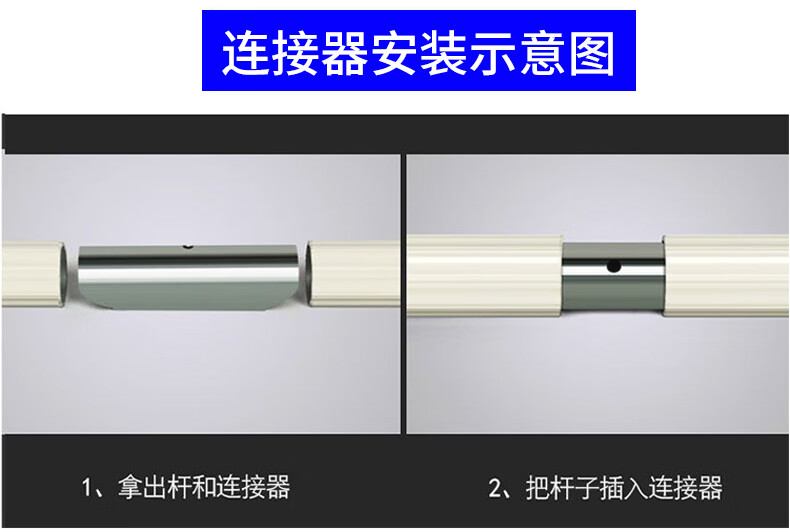 连接器安装示意图

1、拿出杆和连接器

2、把杆子插入连接器