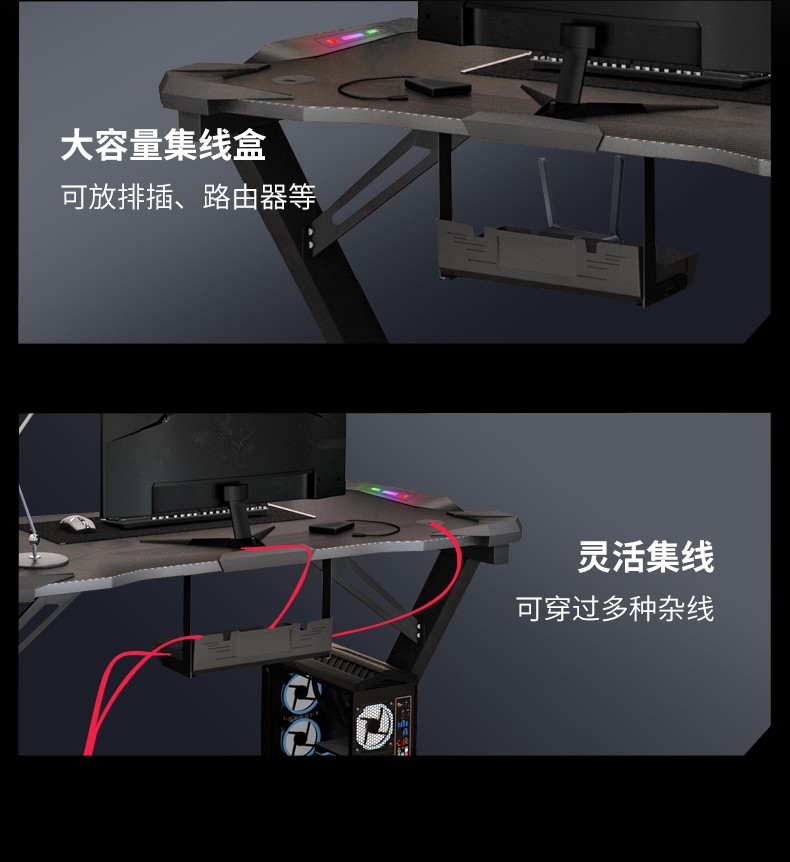 大容量集线盒
可放排插、路由器等

灵活集线
可穿过多种杂线