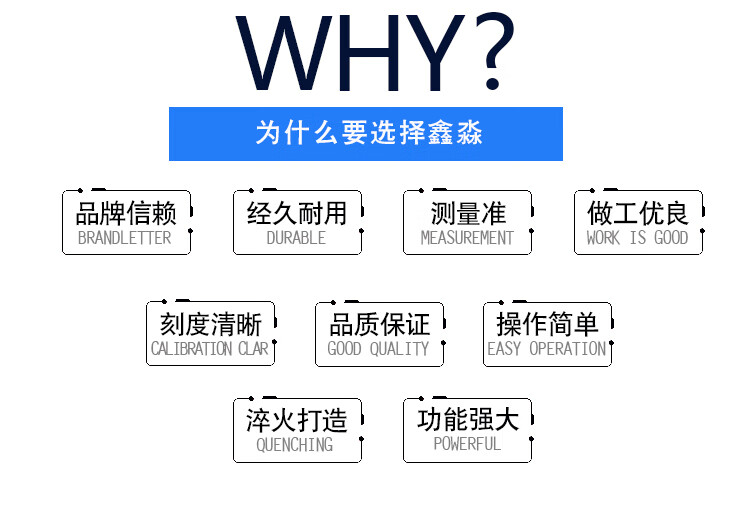 WHY?

为什么要选择鑫淼

品牌信赖
BRANDLETTER

经久耐用
DURABLE

测量准
MEASUREMENT

做工优良
WORK IS GOOD

刻度清晰
CALIBRATION CLAR

品质保证
GOOD QUALITY

操作简单
EASY OPERATION

淬火打造
QUENCHING

功能强大
POWERFUL