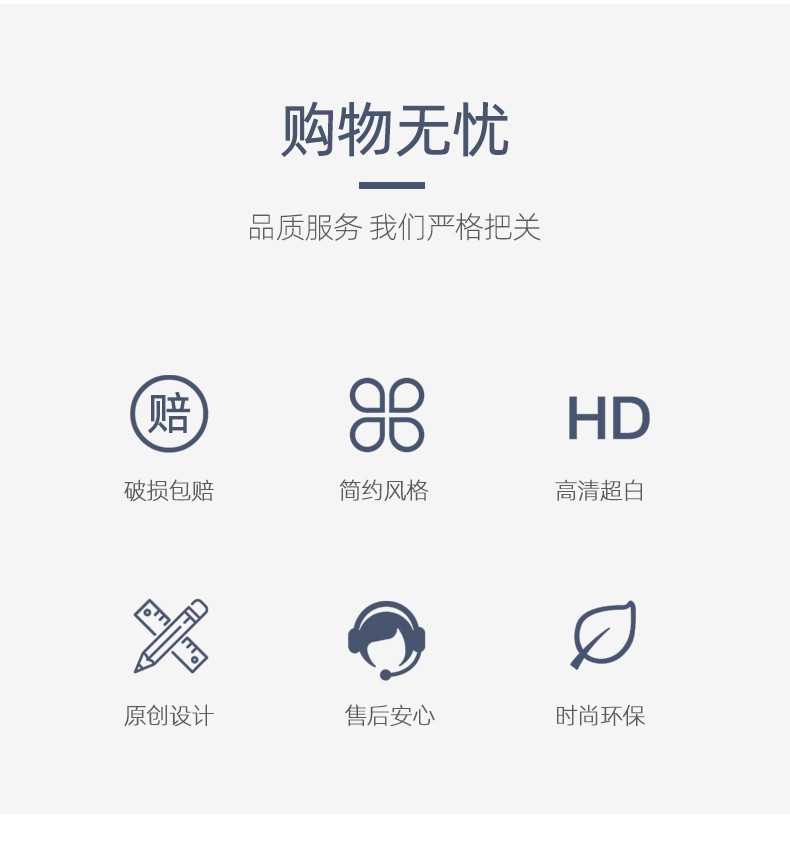 购物无忧

品质服务 我们严格把关

赔

破损包赔

简约风格

HD

高清超白

原创设计

售后安心

时尚环保