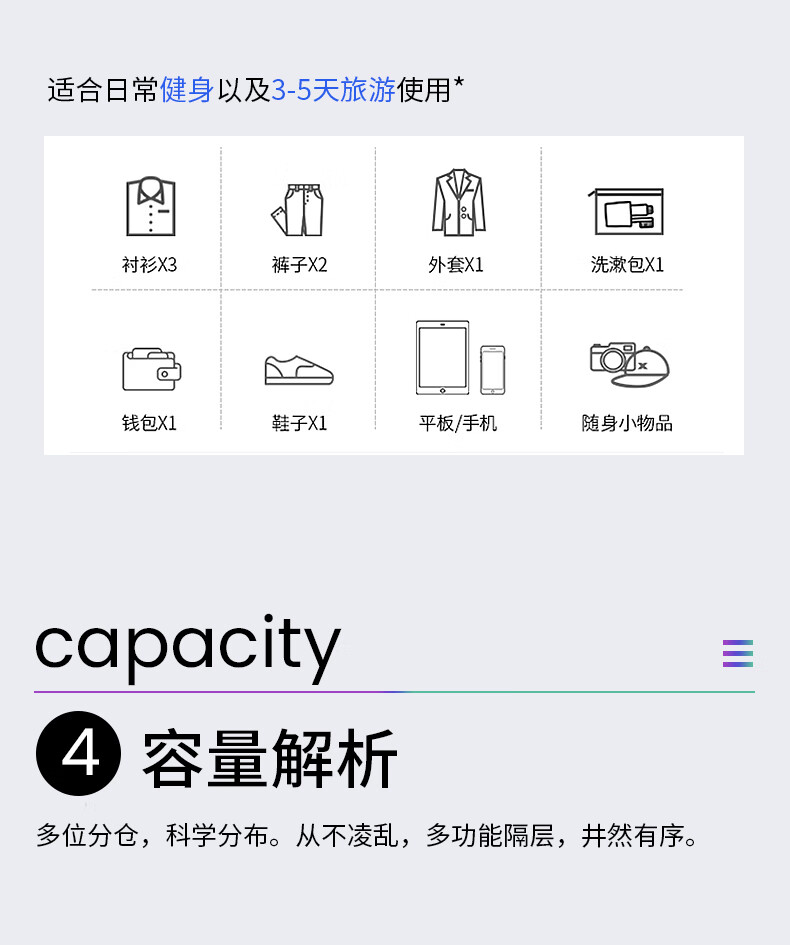 适合日常健身以及3-5天旅游使用*

衬衫X3

裤子X2

外套X1

洗漱包X1

钱包X1

鞋子X1

平板/手机

随身小物品

capacity

4 容量解析

多位分仓，科学分布。从不凌乱，多功能隔层，井然有序。