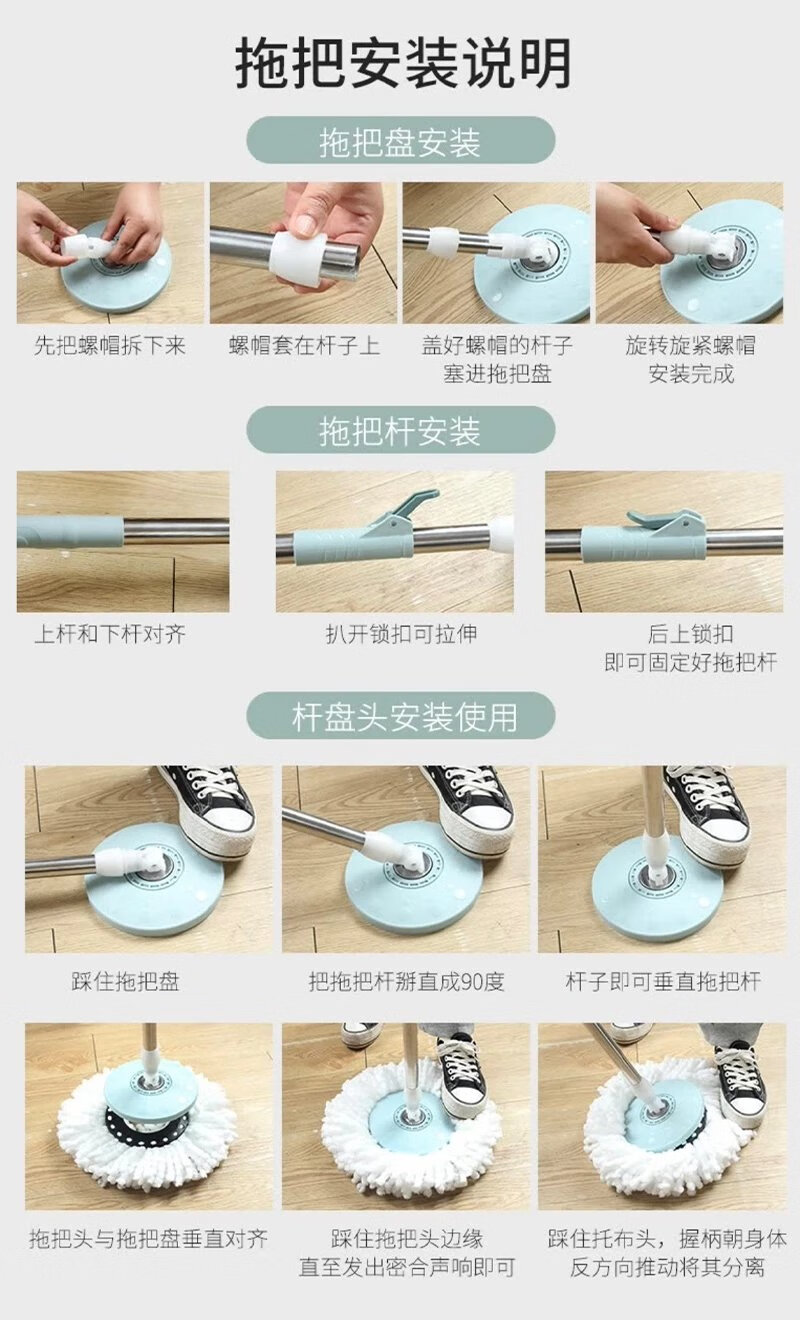 拖把安装说明

拖把盘安装

先把螺帽拆下来

螺帽套在杆子上

盖好螺帽的杆子
塞进拖把盘

旋转旋紧螺帽
安装完成

拖把杆安装

上杆和下杆对齐

扒开锁扣可拉伸

后上锁扣
即可固定好拖把杆

杆盘头安装使用

踩住拖把盘

把拖把杆掰直成90度

杆子即可垂直拖把杆

拖把头与拖把盘垂直对齐

踩住拖把头边缘
直至发出密合声响即可

踩住托布头，握柄朝身体
反方向推动将其分离