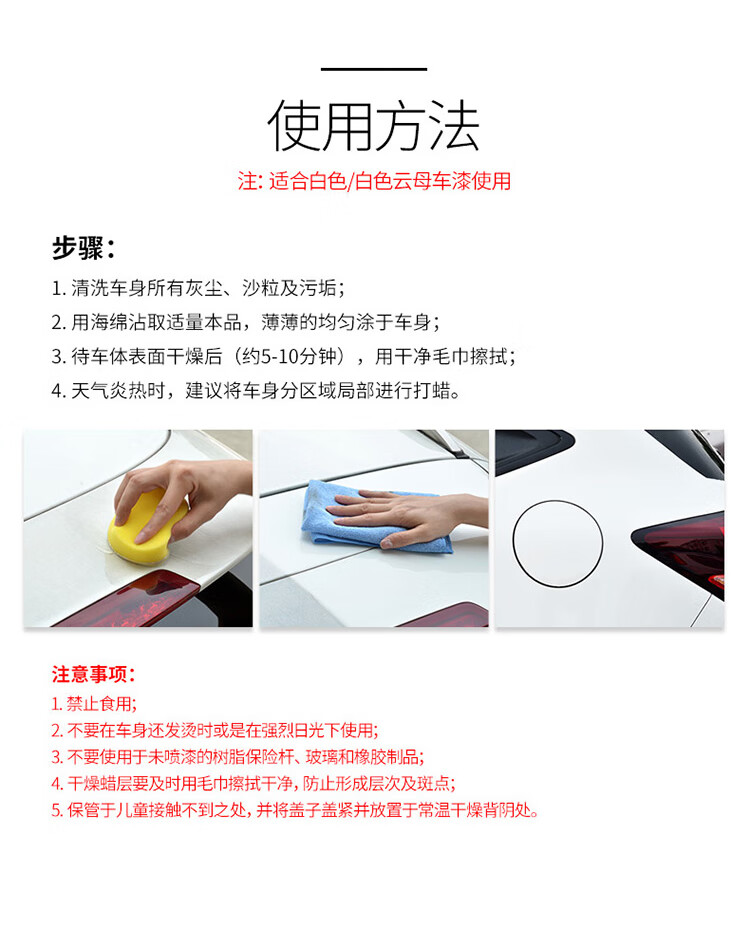 使用方法

注: 适合白色/白色云母车漆使用

步骤:

1. 清洗车身所有灰尘、沙粒及污垢;

2. 用海绵沾取适量本品，薄薄的均匀涂于车身;

3. 待车体表面干燥后（约5-10分钟），用干净毛巾擦拭;

4. 天气炎热时，建议将车身分区域局部进行打蜡。

注意事项:

1. 禁止食用;

2. 不要在车身还发烫时或是在强烈日光下使用;

3. 不要使用于未喷漆的树脂保险杆、玻璃和橡胶制品;

4. 干燥蜡层要及时用毛巾擦拭干净, 防止形成层次及斑点;

5. 保管于儿童接触不到之处, 并将盖子盖紧并放置于常温干燥背阴处。