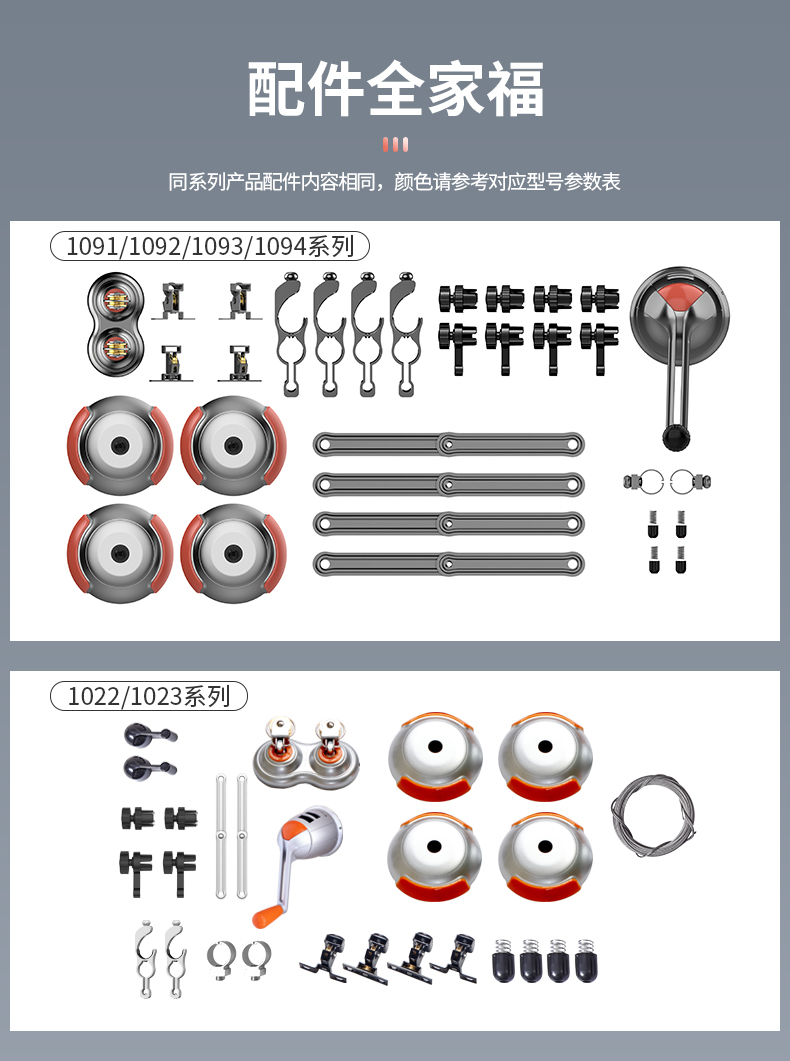 配件全家福

同系列产品配件内容相同，颜色请参考对应型号参数表

1091/1092/1093/1094系列

1022/1023系列