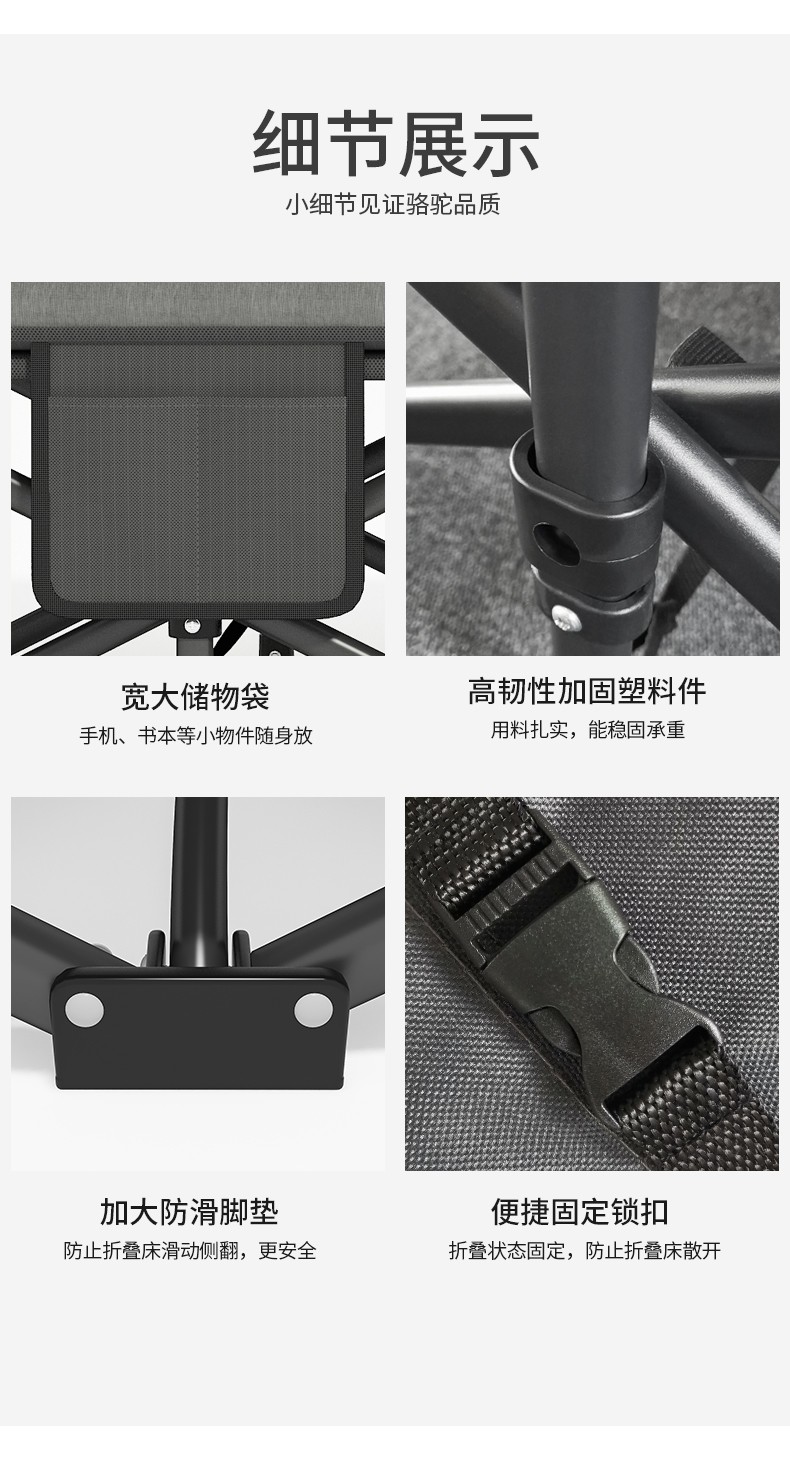 细节展示

小细节见证骆驼品质

宽大储物袋

手机、书本等小物件随身放

高韧性加固塑料件

用料扎实，能稳固承重

加大防滑脚垫

防止折叠床滑动侧翻，更安全

便捷固定锁扣

折叠状态固定，防止折叠床散开