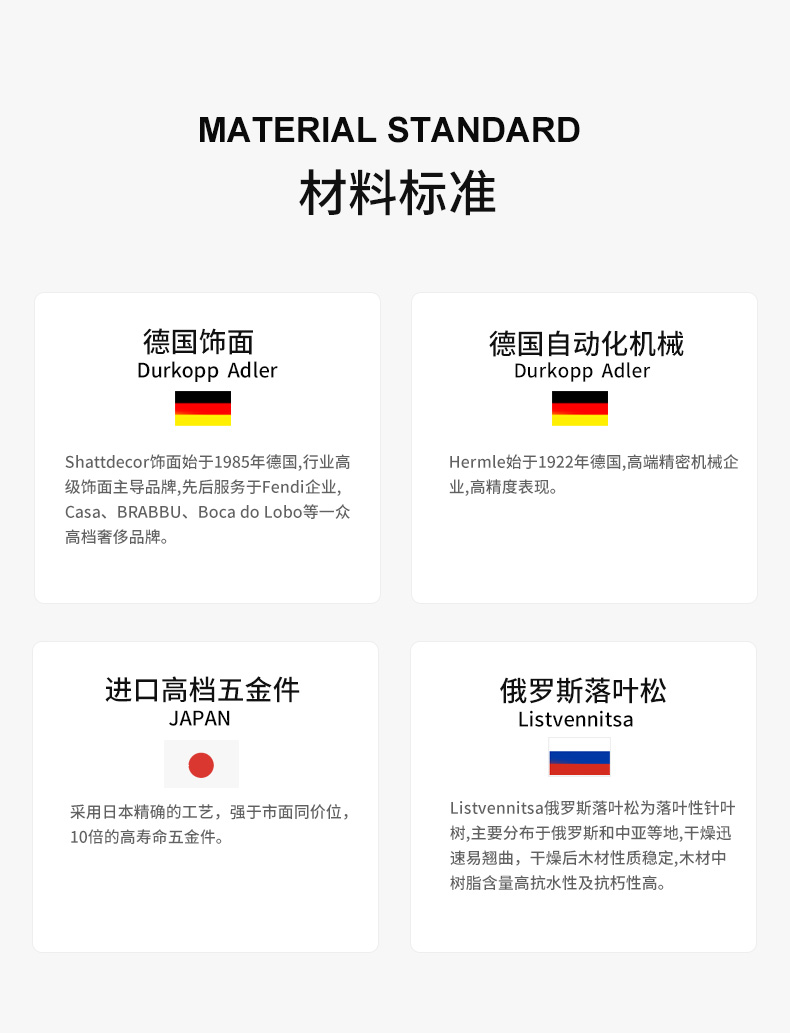 MATERIAL STANDARD
材料标准

德国饰面
Durkopp Adler

Shattdecor饰面始于1985年德国,行业高级饰面主导品牌,先后服务于Fendi企业,Casa、BRABBU、Boca do Lobo等一众高档奢侈品牌。

德国自动化机械
Durkopp Adler

Hermle始于1922年德国,高端精密机械企业,高精度表现。

进口高档五金件
JAPAN

采用日本精确的工艺，强于市面同价位，10倍的高寿命五金件。

俄罗斯落叶松
Listvennitsa

Listvennitsa俄罗斯落叶松为落叶性针叶树,主要分布于俄罗斯和中亚等地,干燥迅速易翘曲，干燥后木材性质稳定,木材中树脂含量高抗水性及抗朽性高。