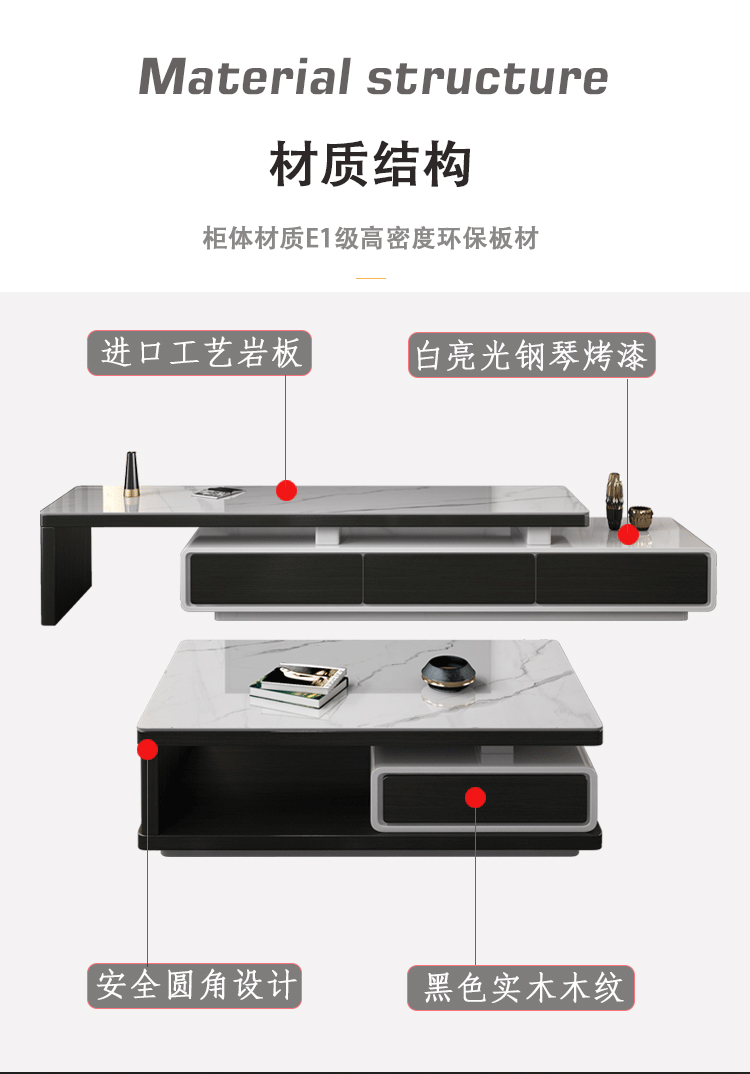 Material structure

材质结构

柜体材质E1级高密度环保板材

进口工艺岩板

白亮光钢琴烤漆

安全圆角设计

黑色实木木纹