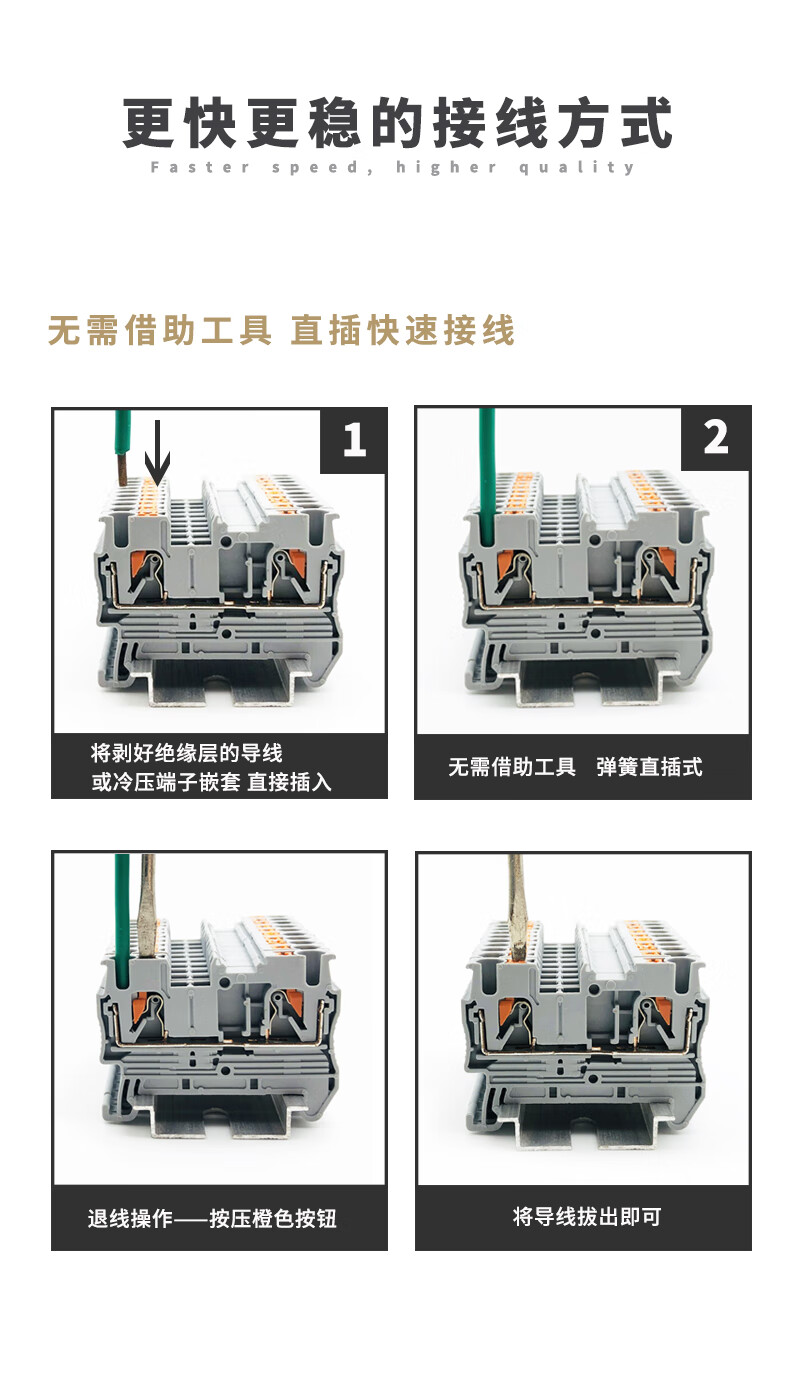 更快更稳的接线方式
Faster speed, higher quality

无需借助工具 直插快速接线

1

将剥好绝缘层的导线
或冷压端子嵌套 直接插入

2

无需借助工具 弹簧直插式

退线操作——按压橙色按钮

将导线拔出即可