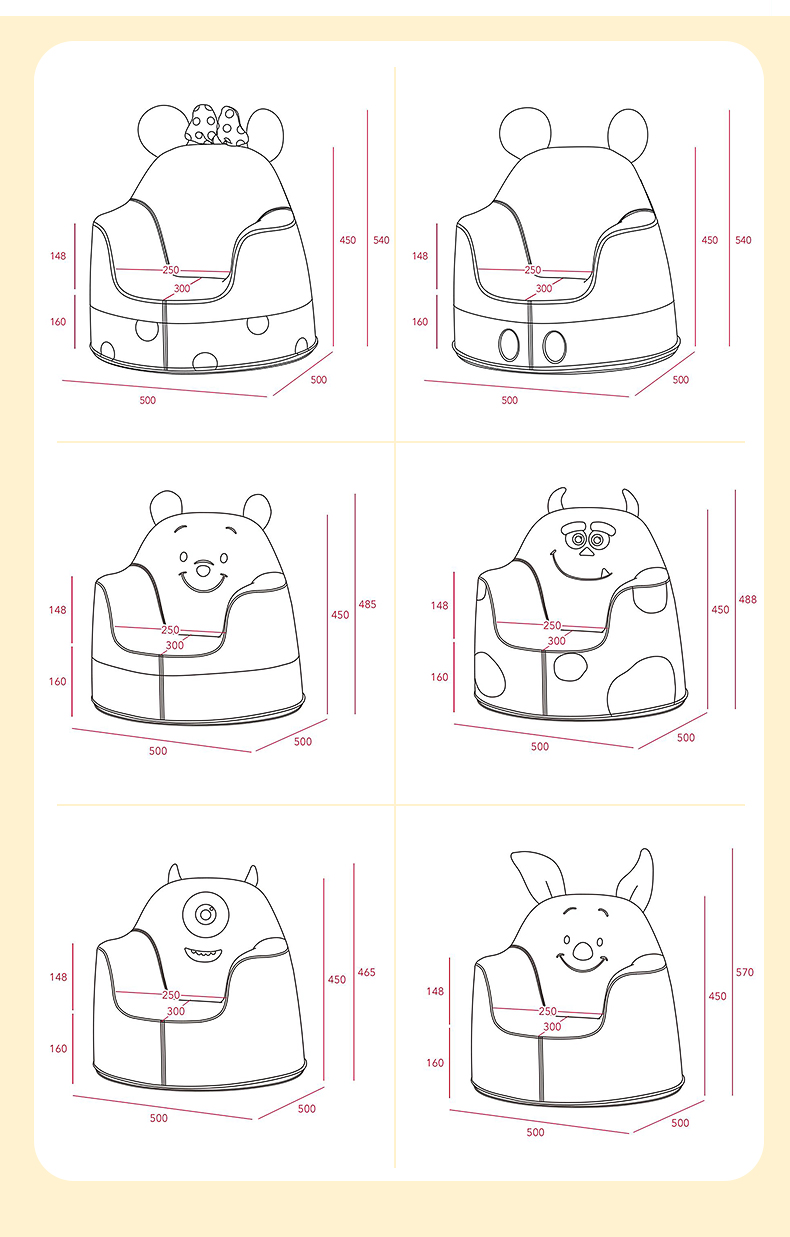 148
160
250
300
450
540
500
500

148
160
250
300
450
540
500
500

148
160
250
300
450
485
500
500

148
160
250
300
450
488
500
500

148
160
250
300
450
465
500
500

148
160
250
300
450
570
500
500