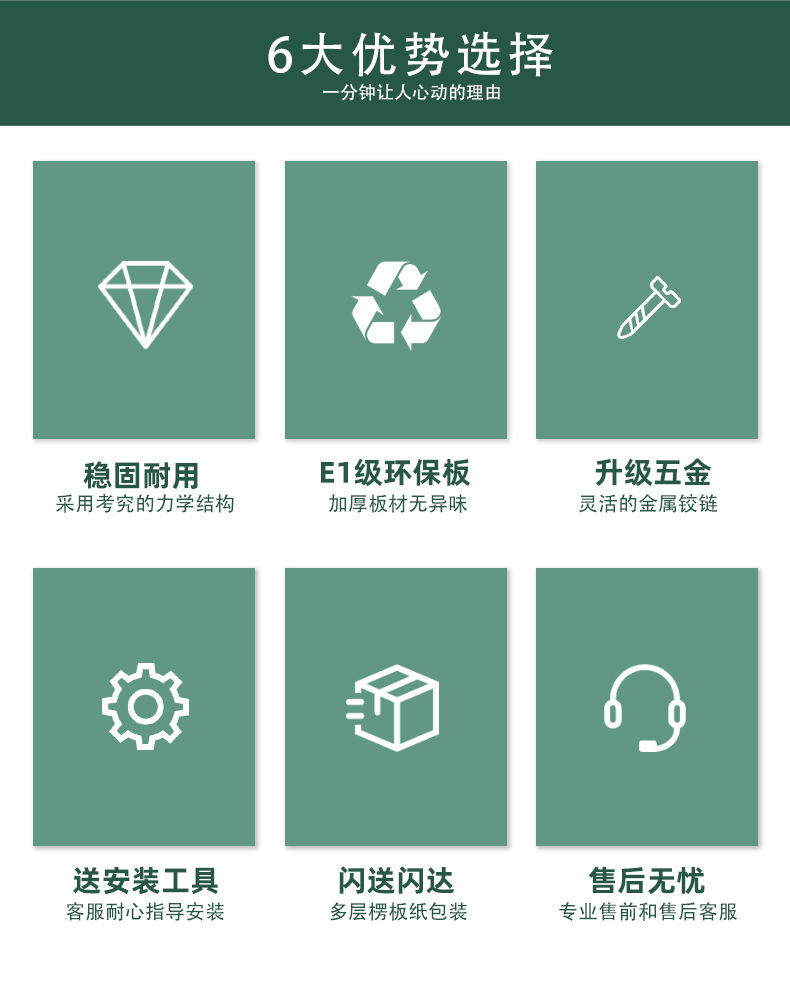 6大优势选择
一分钟让人心动的理由

稳固耐用
采用考究的力学结构

E1级环保板
加厚板材无异味

升级五金
灵活的金属铰链

送安装工具
客服耐心指导安装

闪送闪达
多层楞板纸包装

售后无忧
专业售前和售后客服