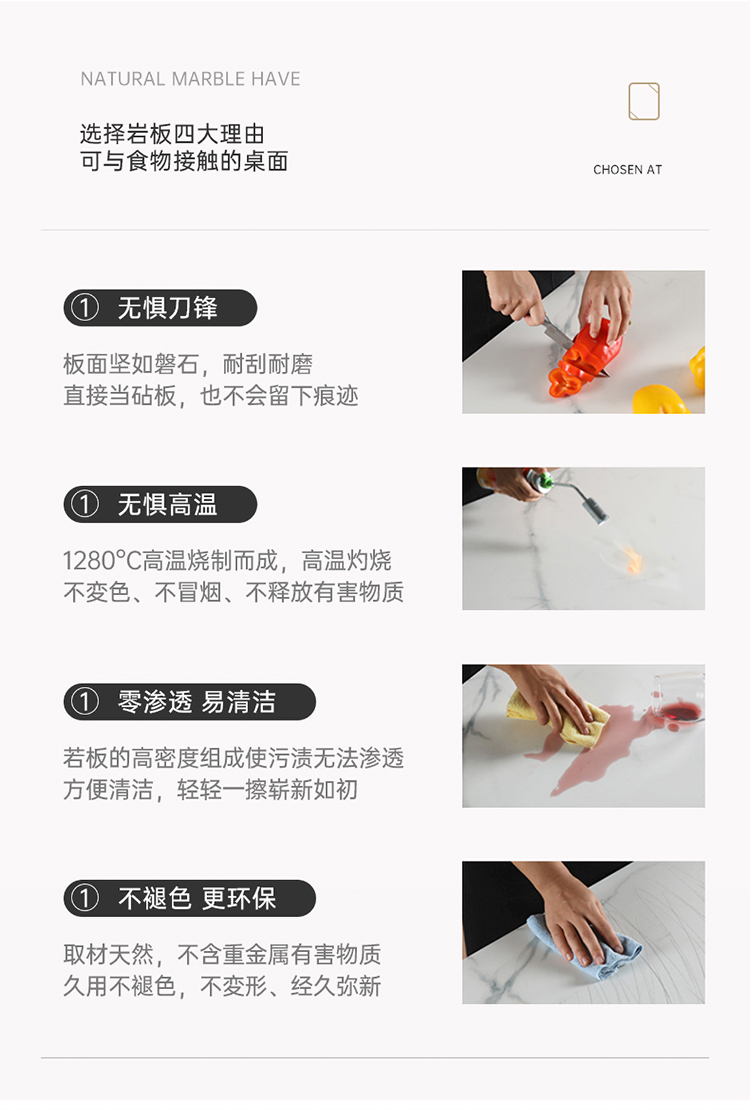 NATURAL MARBLE HAVE

选择岩板四大理由
可与食物接触的桌面

CHOSEN AT

① 无惧刀锋

板面坚如磐石，耐刮耐磨
直接当砧板，也不会留下痕迹

① 无惧高温

1280°C高温烧制而成，高温灼烧
不变色、不冒烟、不释放有害物质

① 零渗透 易清洁

若板的高密度组成使污渍无法渗透
方便清洁，轻轻一擦崭新如初

① 不褪色 更环保

取材天然，不含重金属有害物质
久用不褪色，不变形、经久弥新