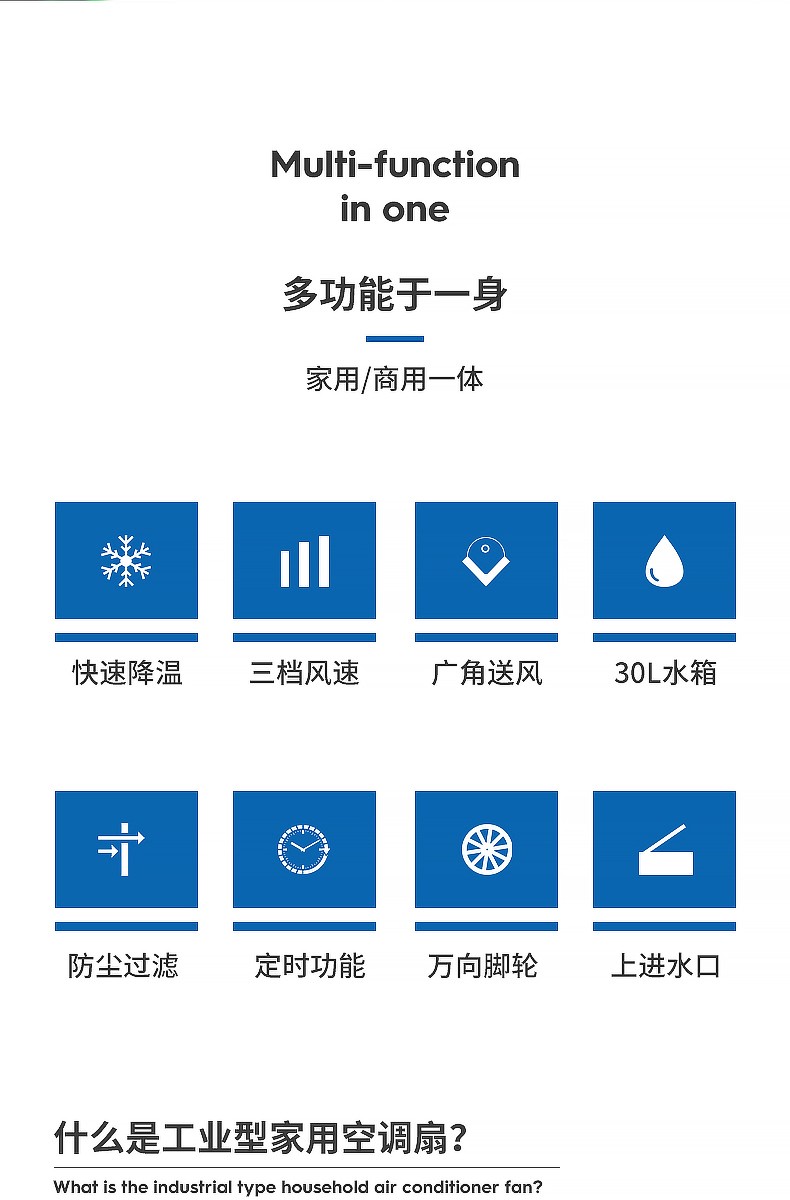 Multi-function
in one

多功能于一身

家用/商用一体

快速降温

三档风速

广角送风

30L水箱

防尘过滤

定时功能

万向脚轮

上进水口

什么是工业型家用空调扇?

What is the industrial type household air conditioner fan?