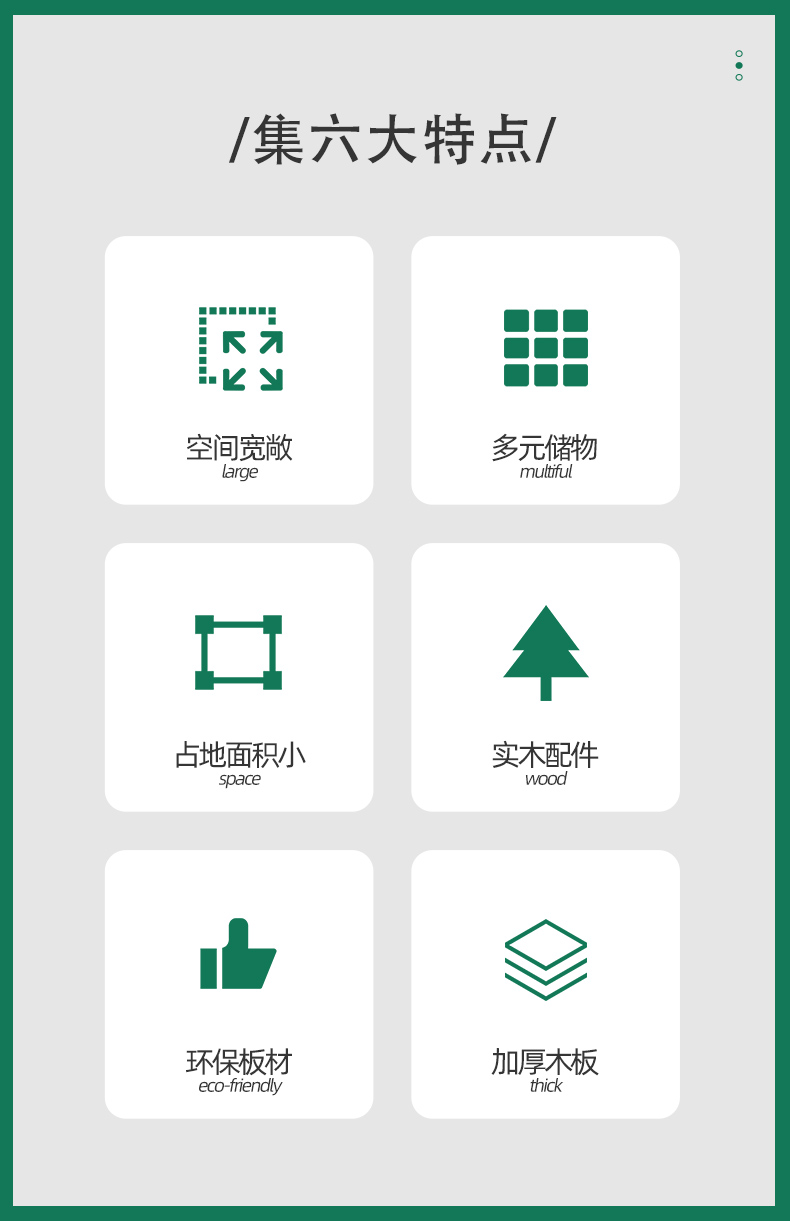 /集六大特点/

空间宽敞
large

多元储物
multiful

占地面积小
space

实木配件
wood

环保板材
eco-friendly

加厚木板
thick