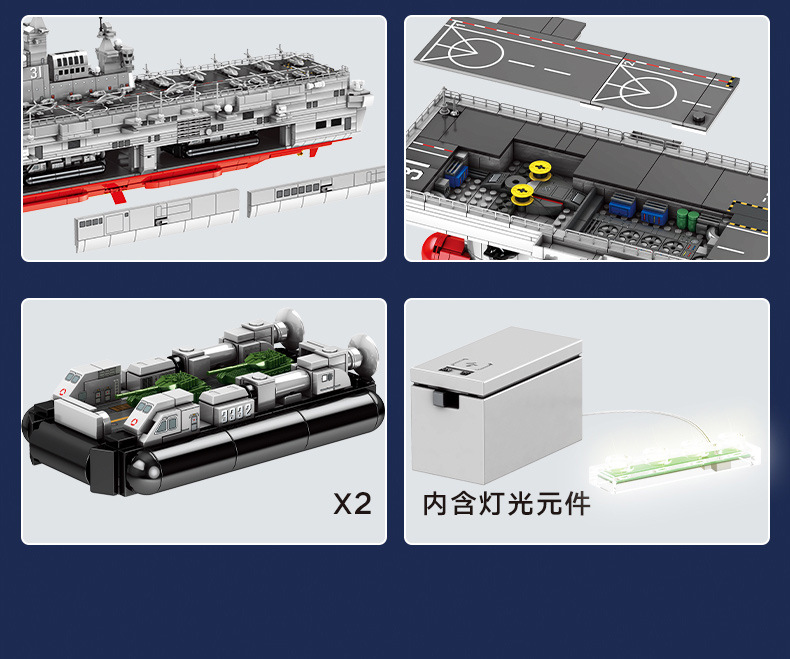 31

X2

内含灯光元件