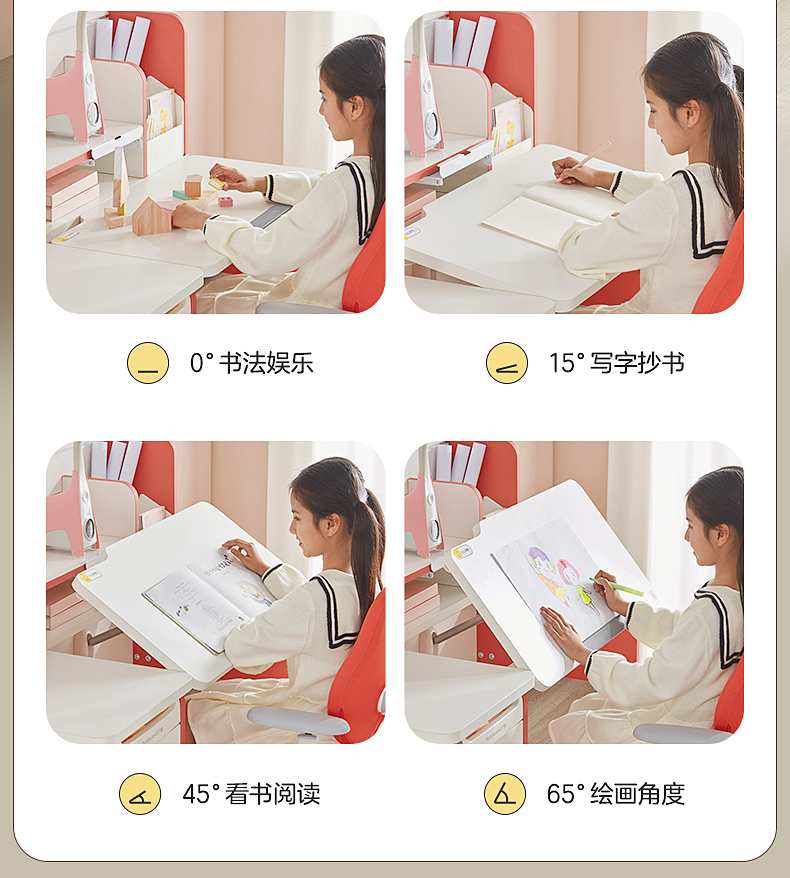 0° 书法娱乐

15° 写字抄书

45° 看书阅读

65° 绘画角度