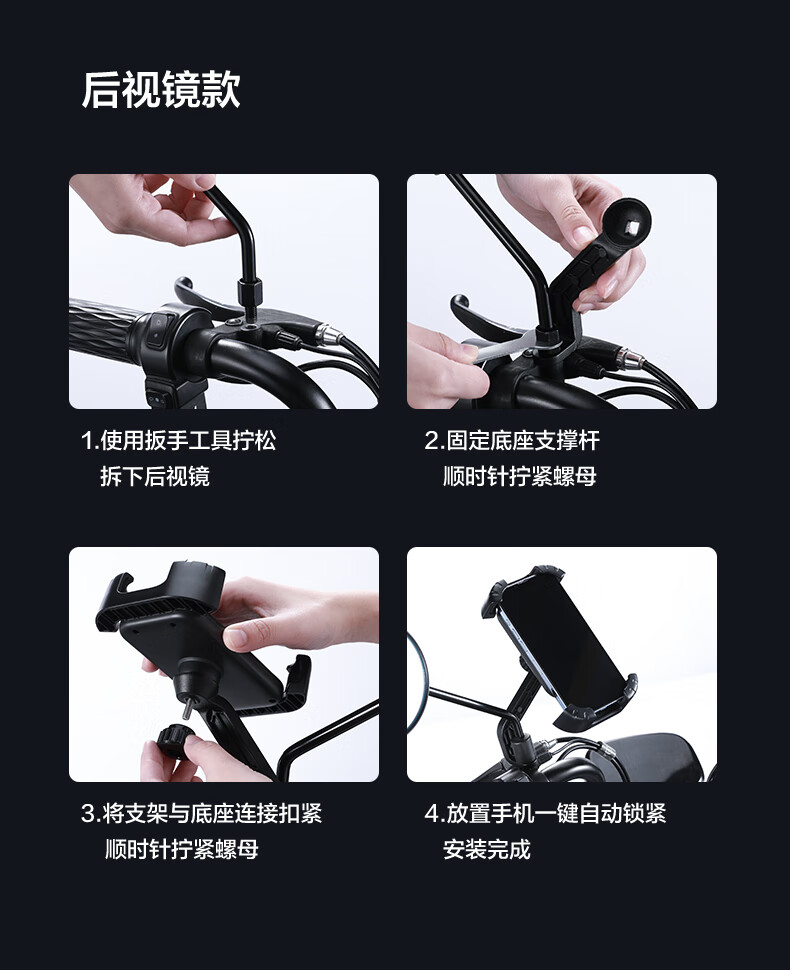 后视镜款

1.使用扳手工具拧松
拆下后视镜

2.固定底座支撑杆
顺时针拧紧螺母

3.将支架与底座连接扣紧
顺时针拧紧螺母

4.放置手机一键自动锁紧
安装完成