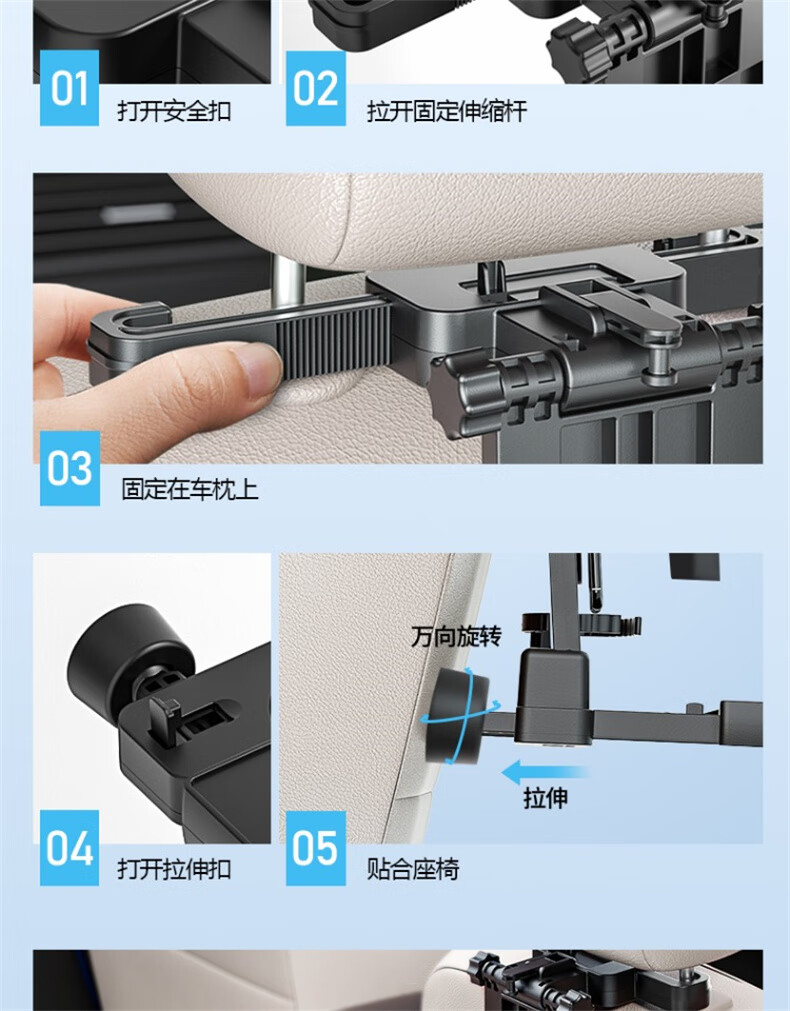 01 打开安全扣

02 拉开固定伸缩杆

03 固定在车枕上

万向旋转

拉伸

04 打开拉伸扣

05 贴合座椅