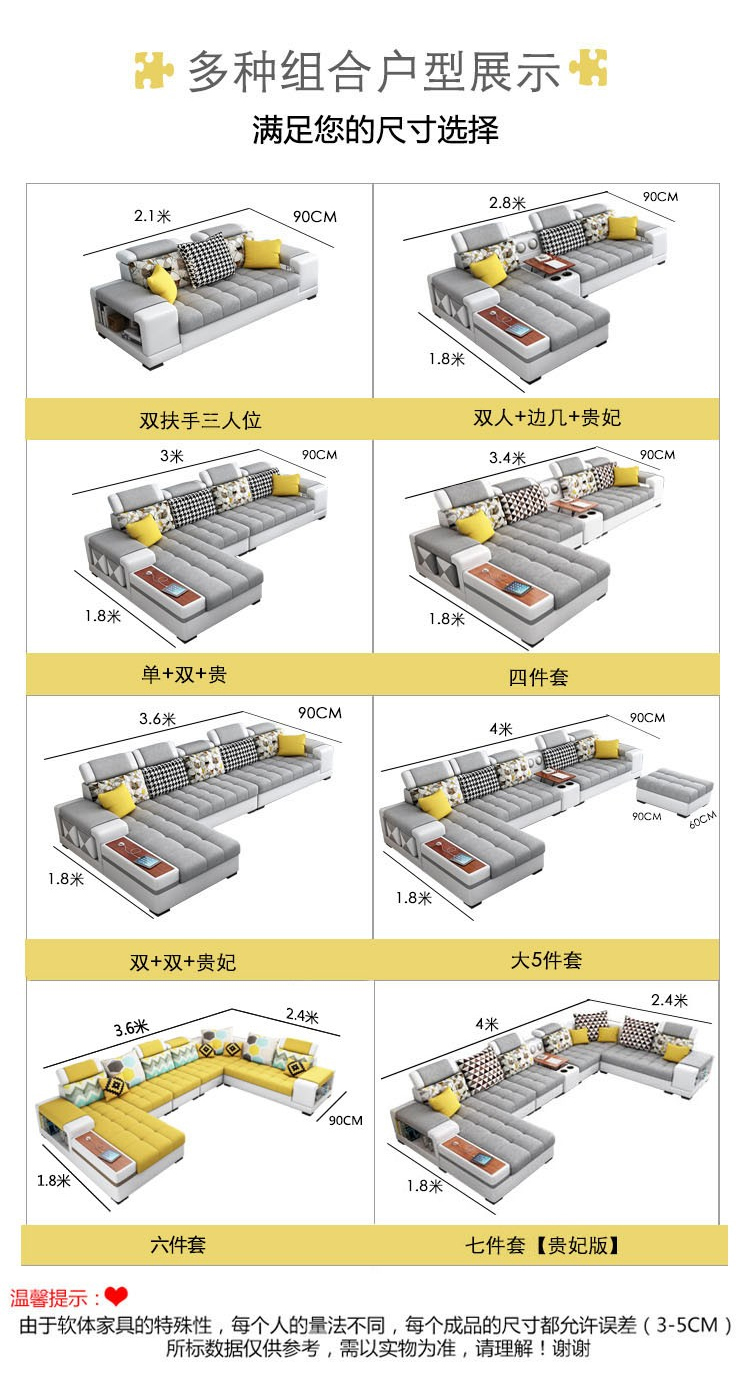 多种组合户型展示

满足您的尺寸选择

2.1米
90CM

双扶手三人位

2.8米
90CM
1.8米

双人+边几+贵妃

3米
90CM
1.8米

单+双+贵

3.4米
90CM
1.8米

四件套

3.6米
90CM
1.8米

双+双+贵妃

4米
90CM
90CM
60CM
1.8米

大5件套

3.6米
2.4米
90CM
1.8米

六件套

4米
2.4米
1.8米

七件套【贵妃版】

温馨提示：
由于软体家具的特殊性，每个人的量法不同，每个成品的尺寸都允许误差（3-5CM）
所标数据仅供参考，需以实物为准，请理解！谢谢