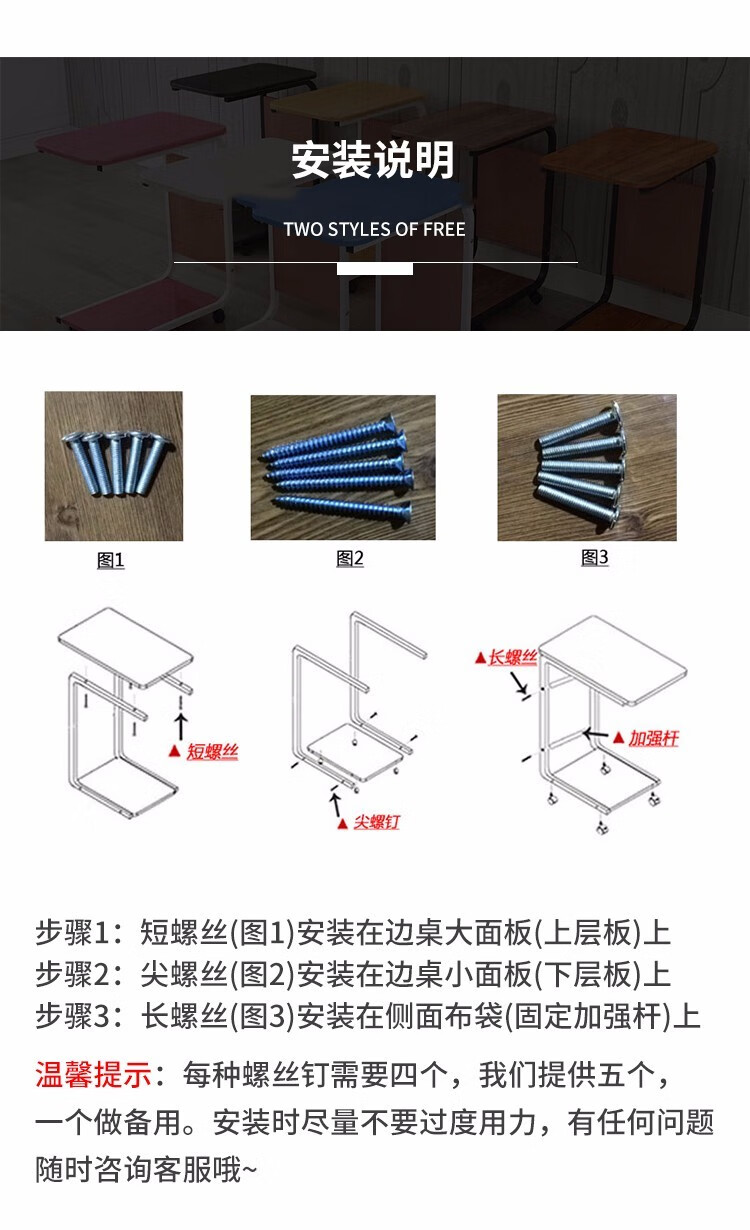 安装说明

TWO STYLES OF FREE

图1

图2

图3

▲短螺丝

▲尖螺钉

▲长螺丝

▲加强杆

步骤1：短螺丝(图1)安装在边桌大面板(上层板)上
步骤2：尖螺丝(图2)安装在边桌小面板(下层板)上
步骤3：长螺丝(图3)安装在侧面布袋(固定加强杆)上

温馨提示：每种螺丝钉需要四个，我们提供五个，一个做备用。安装时尽量不要过度用力，有任何问题随时咨询客服哦~