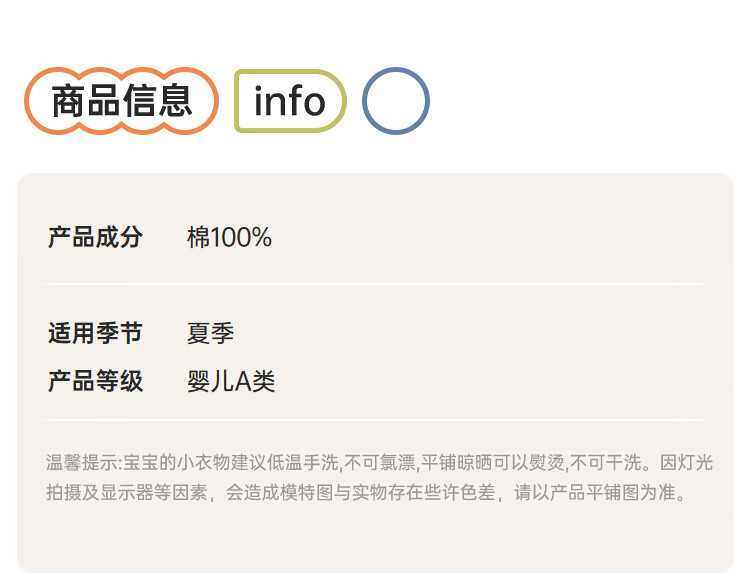 商品信息 info

产品成分 棉100%

适用季节 夏季
产品等级 婴儿A类

温馨提示:宝宝的小衣物建议低温手洗,不可氯漂,平铺晾晒可以熨烫,不可干洗。因灯光拍摄及显示器等因素，会造成模特图与实物存在些许色差，请以产品平铺图为准。