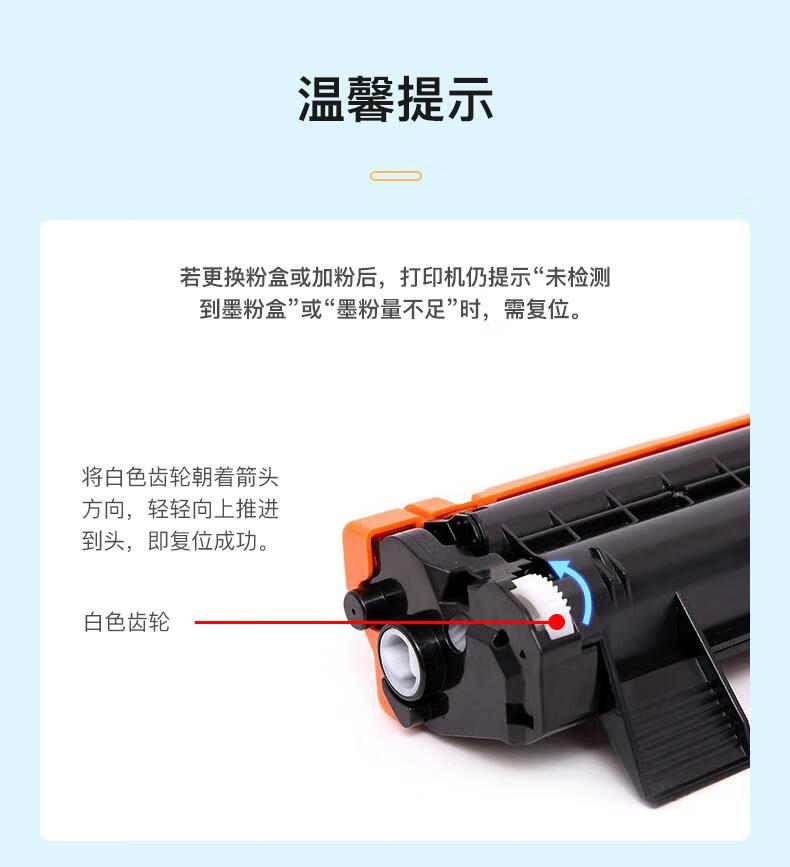 温馨提示

若更换粉盒或加粉后，打印机仍提示“未检测到墨粉盒”或“墨粉量不足”时，需复位。

将白色齿轮朝着箭头方向，轻轻向上推进到头，即复位成功。

白色齿轮