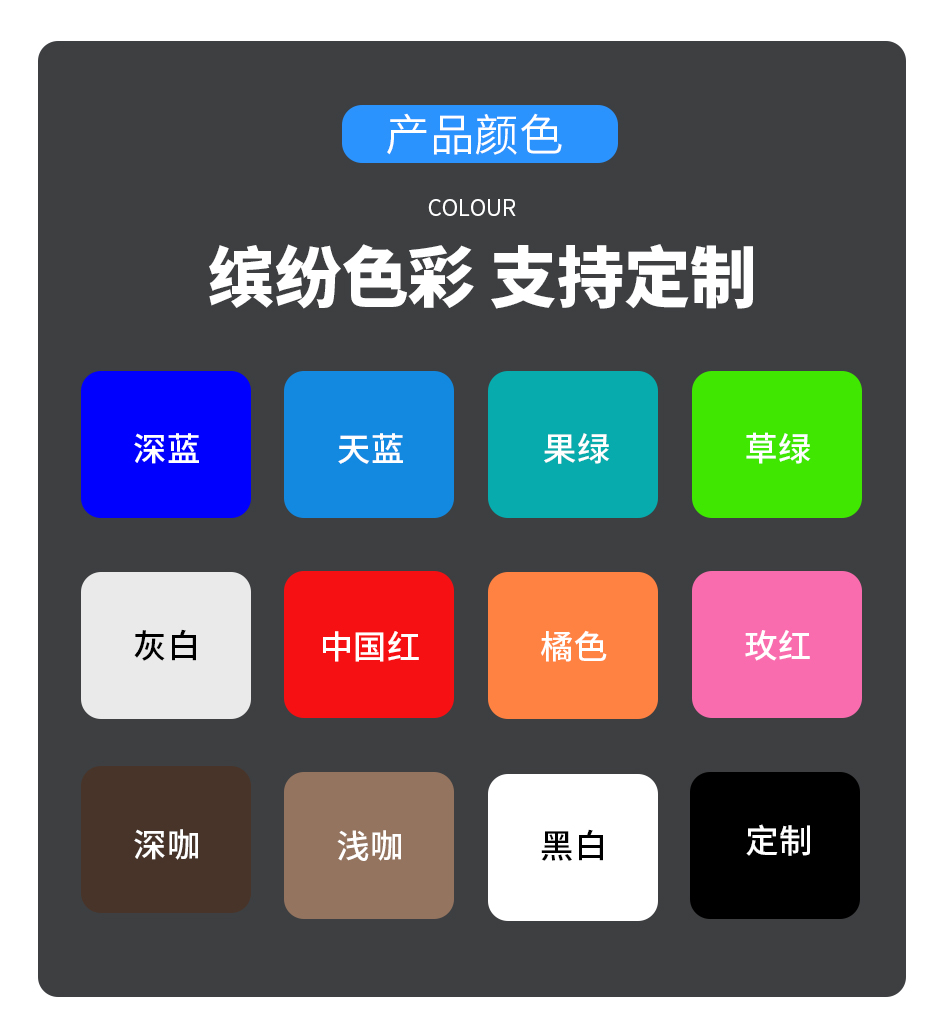 产品颜色

COLOUR

缤纷色彩 支持定制

深蓝

天蓝

果绿

草绿

灰白

中国红

橘色

玫红

深咖

浅咖

黑白

定制