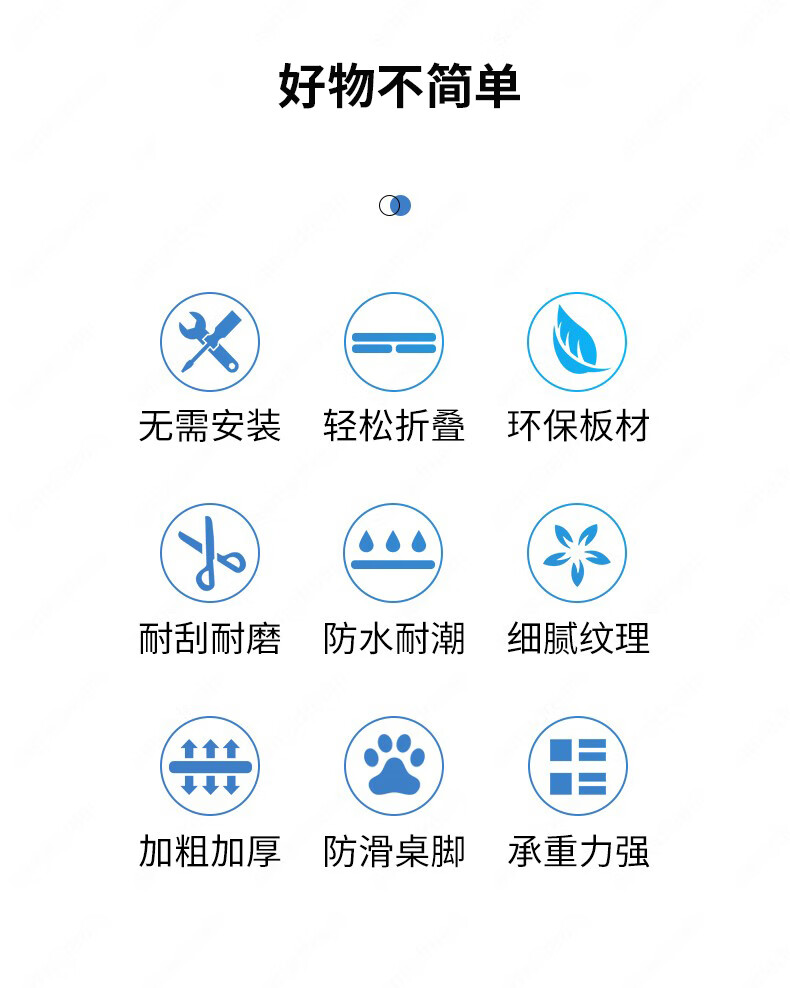 好物不简单

无需安装

轻松折叠

环保板材

耐刮耐磨

防水耐潮

细腻纹理

加粗加厚

防滑桌脚

承重力强