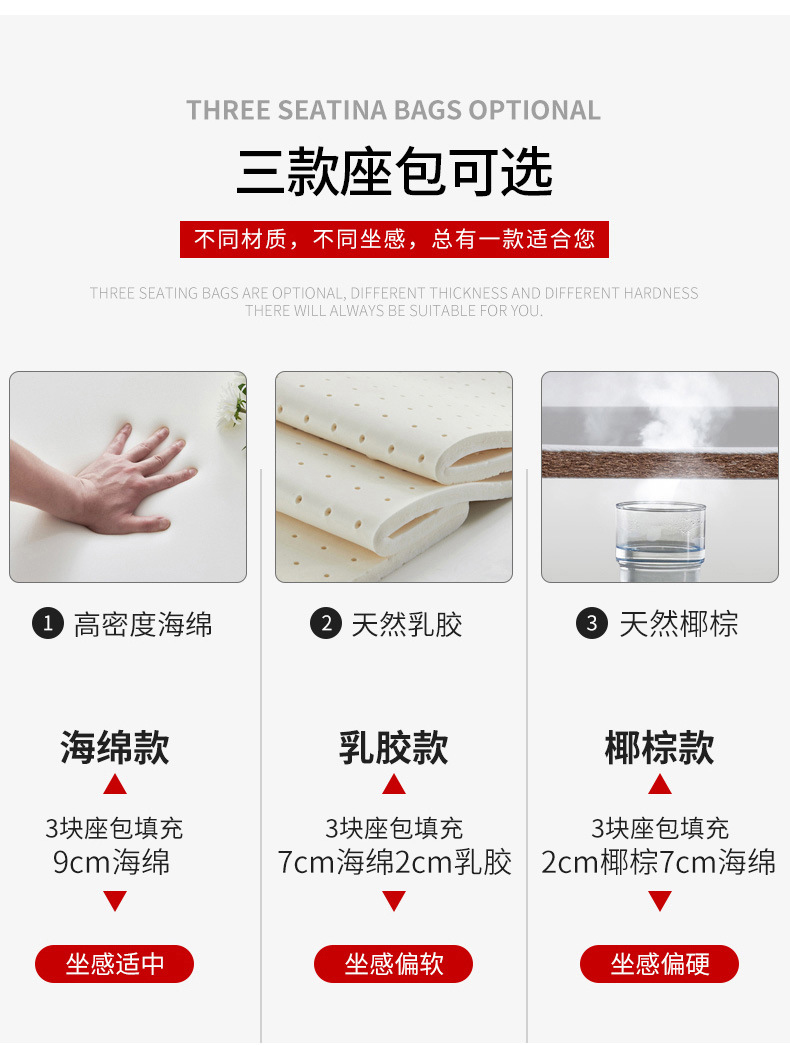 THREE SEATINA BAGS OPTIONAL
三款座包可选
不同材质，不同坐感，总有一款适合您
THREE SEATING BAGS ARE OPTIONAL, DIFFERENT THICKNESS AND DIFFERENT HARDNESS THERE WILL ALWAYS BE SUITABLE FOR YOU.

1 高密度海绵
海绵款
3块座包填充
9cm海绵
坐感适中

2 天然乳胶
乳胶款
3块座包填充
7cm海绵2cm乳胶
坐感偏软

3 天然椰棕
椰棕款
3块座包填充
2cm椰棕7cm海绵
坐感偏硬