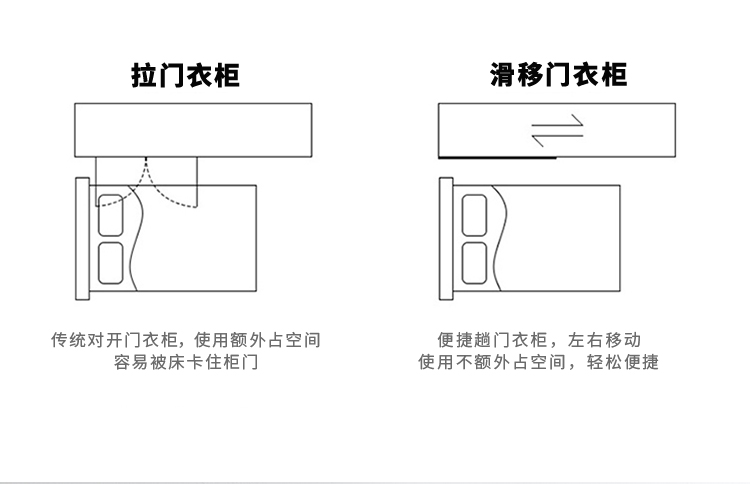 拉门衣柜

传统对开门衣柜，使用额外占空间
容易被床卡住柜门

滑移门衣柜

便捷趟门衣柜，左右移动
使用不额外占空间，轻松便捷