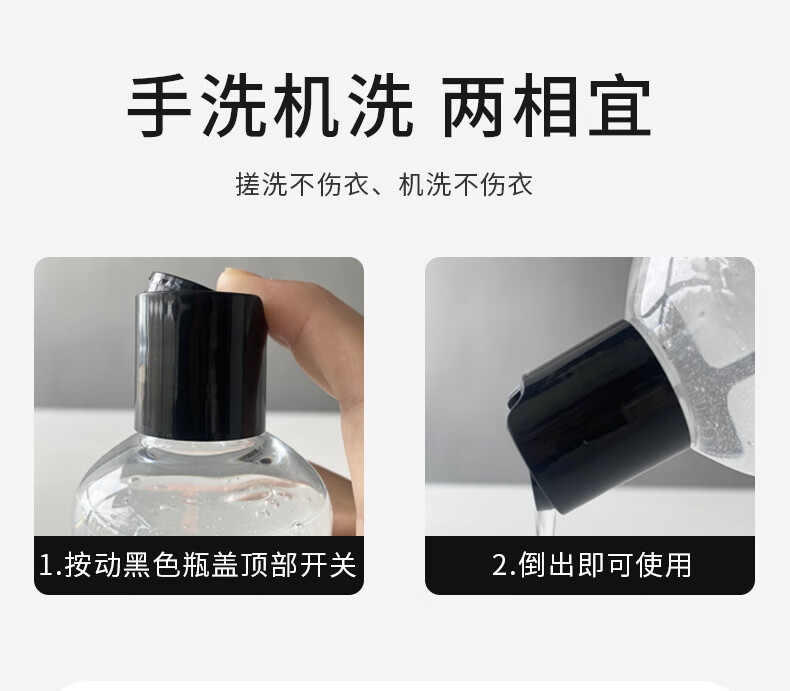 手洗机洗 两相宜

搓洗不伤衣、机洗不伤衣

1.按动黑色瓶盖顶部开关

2.倒出即可使用