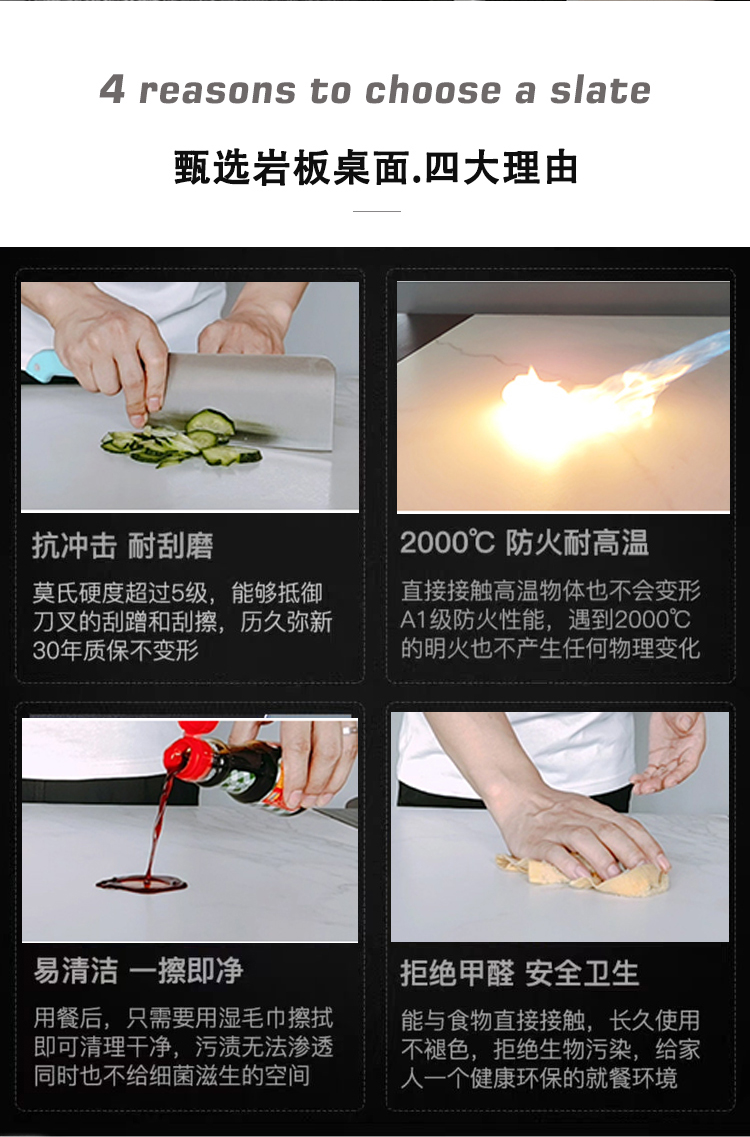 4 reasons to choose a slate

甄选岩板桌面.四大理由

抗冲击 耐刮磨

莫氏硬度超过5级，能够抵御刀叉的刮蹭和刮擦，历久弥新30年质保不变形

2000℃ 防火耐高温

直接接触高温物体也不会变形A1级防火性能，遇到2000℃的明火也不产生任何物理变化

易清洁 一擦即净

用餐后，只需要用湿毛巾擦拭即可清理干净，污渍无法渗透同时也不给细菌滋生的空间

拒绝甲醛 安全卫生

能与食物直接接触，长久使用不褪色，拒绝生物污染，给家人一个健康环保的就餐环境