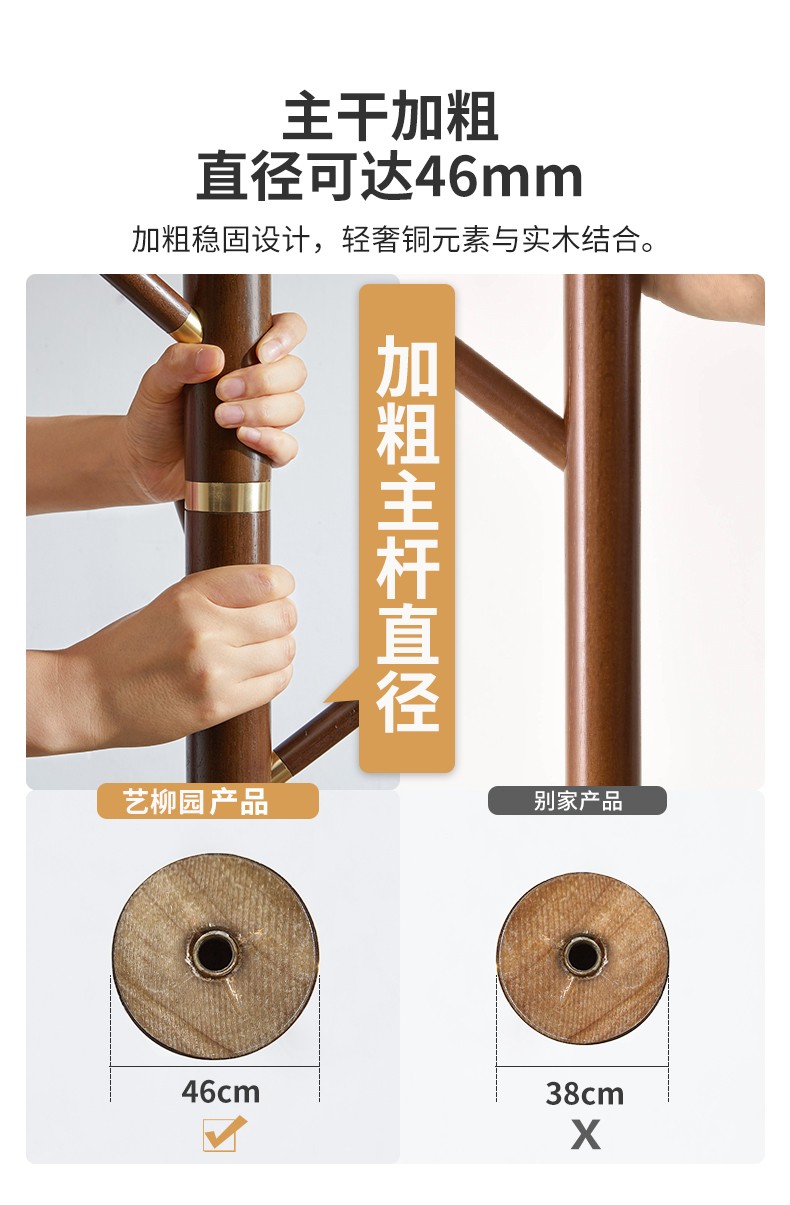 主干加粗
直径可达46mm

加粗稳固设计，轻奢铜元素与实木结合。

加粗主杆直径

艺柳园产品

别家产品

46cm

38cm

X