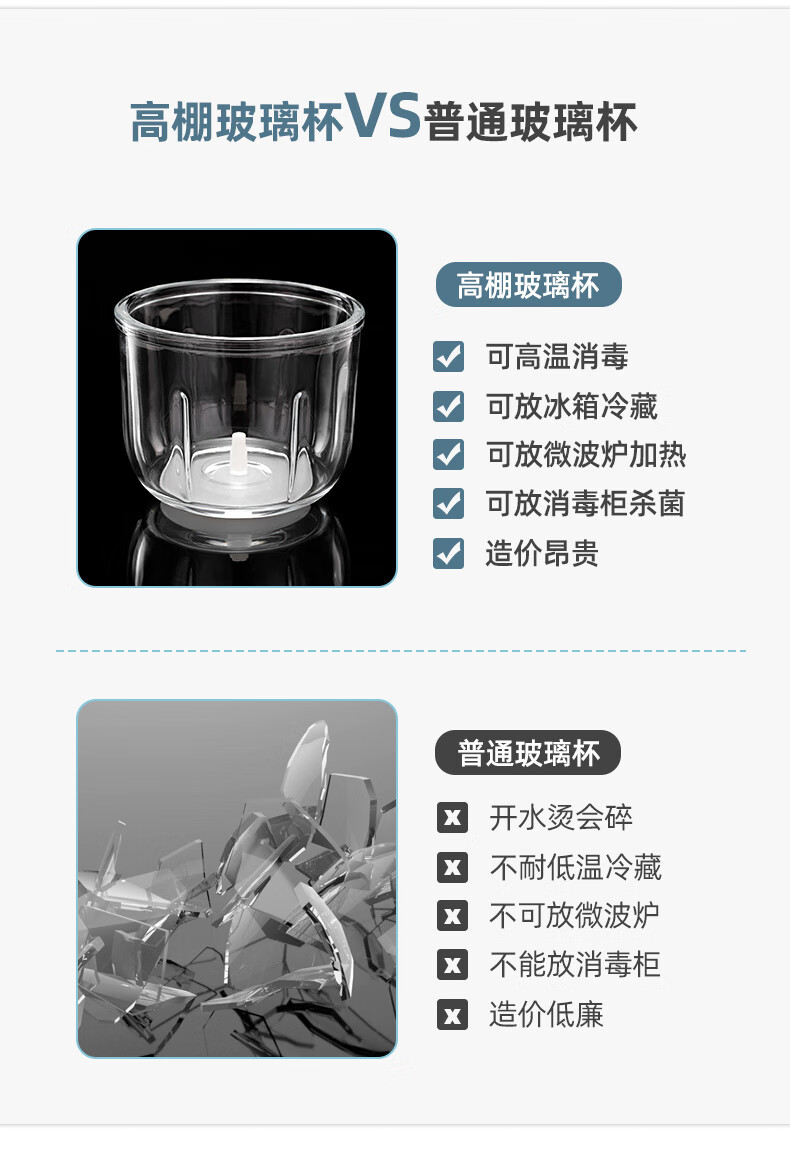 高棚玻璃杯VS普通玻璃杯

高棚玻璃杯

可高温消毒

可放冰箱冷藏

可放微波炉加热

可放消毒柜杀菌

造价昂贵

普通玻璃杯

开水烫会碎

不耐低温冷藏

不可放微波炉

不能放消毒柜

造价低廉