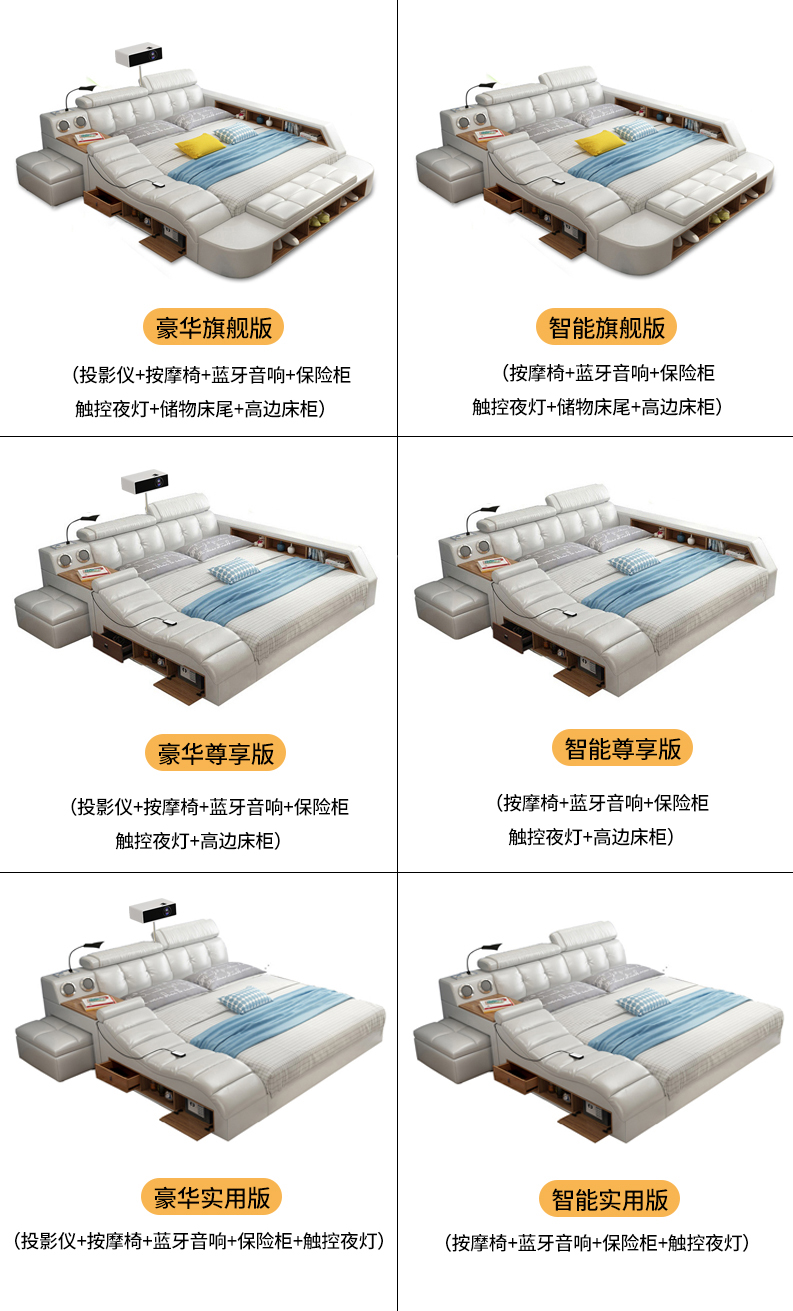 豪华旗舰版

(投影仪+按摩椅+蓝牙音响+保险柜 触控夜灯+储物床尾+高边床柜)

智能旗舰版

(按摩椅+蓝牙音响+保险柜 触控夜灯+储物床尾+高边床柜)

豪华尊享版

(投影仪+按摩椅+蓝牙音响+保险柜 触控夜灯+高边床柜)

智能尊享版

(按摩椅+蓝牙音响+保险柜 触控夜灯+高边床柜)

豪华实用版

(投影仪+按摩椅+蓝牙音响+保险柜+触控夜灯)

智能实用版

(按摩椅+蓝牙音响+保险柜+触控夜灯)