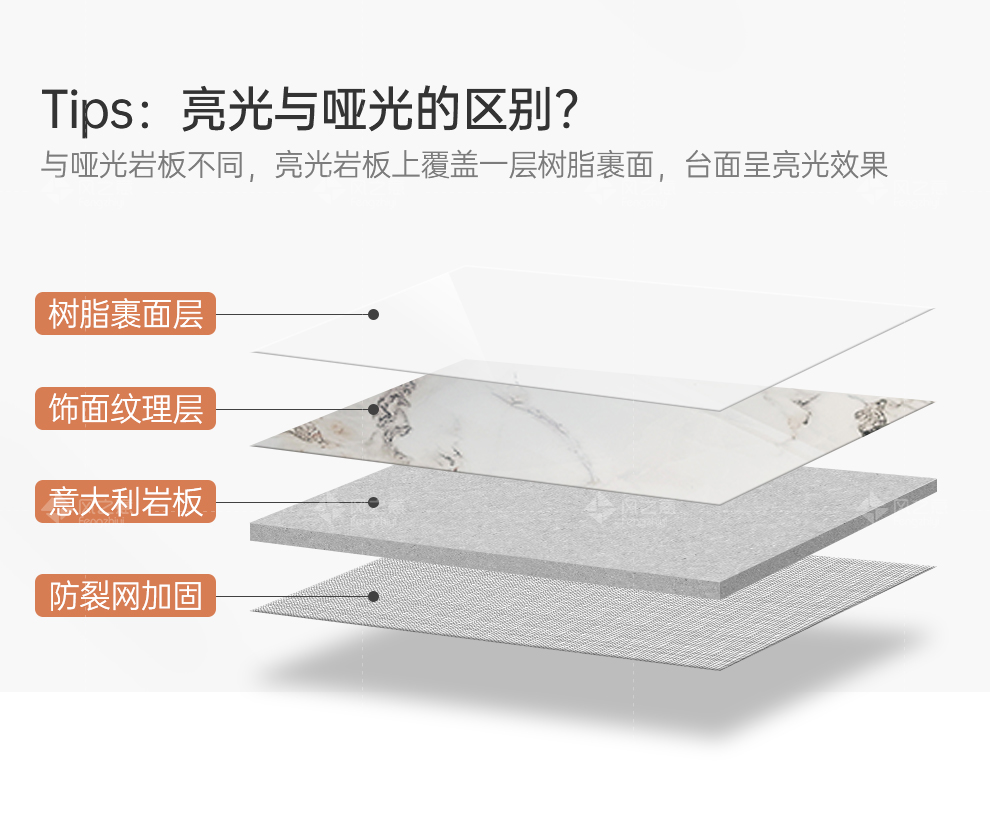 Tips：亮光与哑光的区别？
与哑光岩板不同，亮光岩板上覆盖一层树脂裹面，台面呈亮光效果

树脂裹面层

饰面纹理层

意大利岩板

防裂网加固