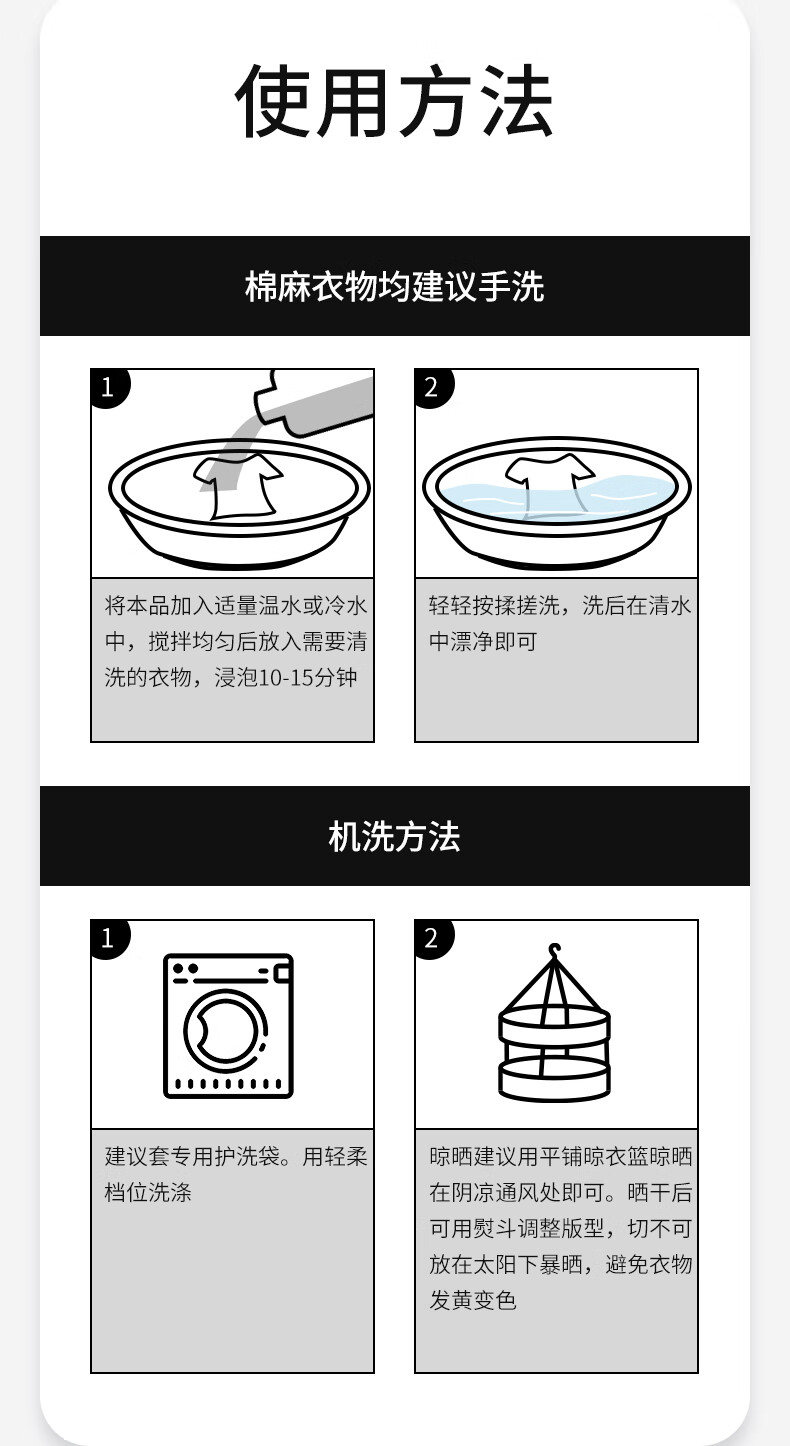 使用方法

棉麻衣物均建议手洗

1

将本品加入适量温水或冷水中，搅拌均匀后放入需要清洗的衣物，浸泡10-15分钟

2

轻轻按揉搓洗，洗后在清水中漂净即可

机洗方法

1

建议套专用护洗袋。用轻柔档位洗涤

2

晾晒建议用平铺晾衣篮晾晒在阴凉通风处即可。晒干后可用熨斗调整版型，切不可放在太阳下暴晒，避免衣物发黄变色